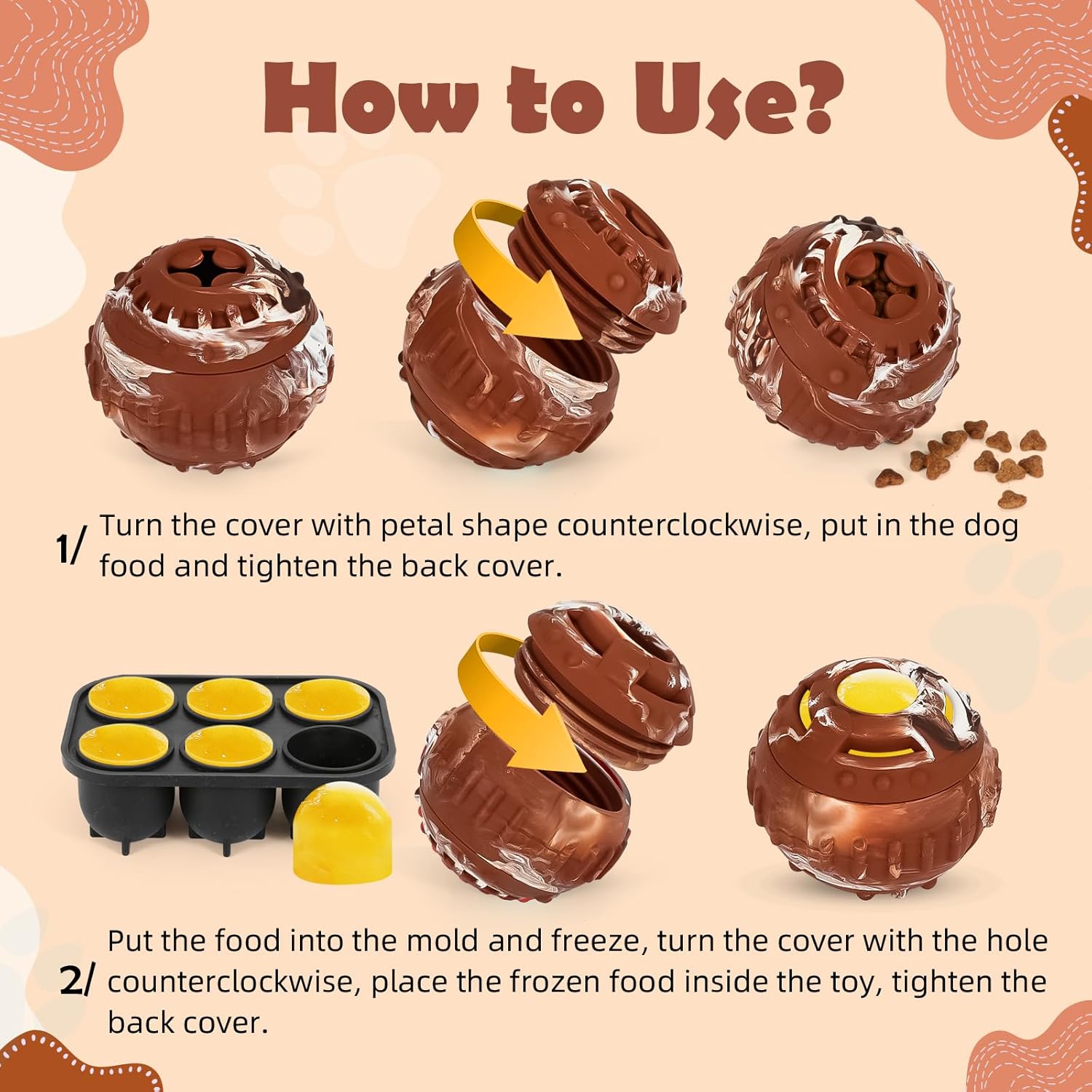 How to Use?

1/ Turn the cover with petal shape counterclockwise, put in the dog food and tighten the back cover.

2/ Put the food into the mold and freeze, turn the cover with the hole counterclockwise, place the frozen food inside the toy, tighten the back cover.