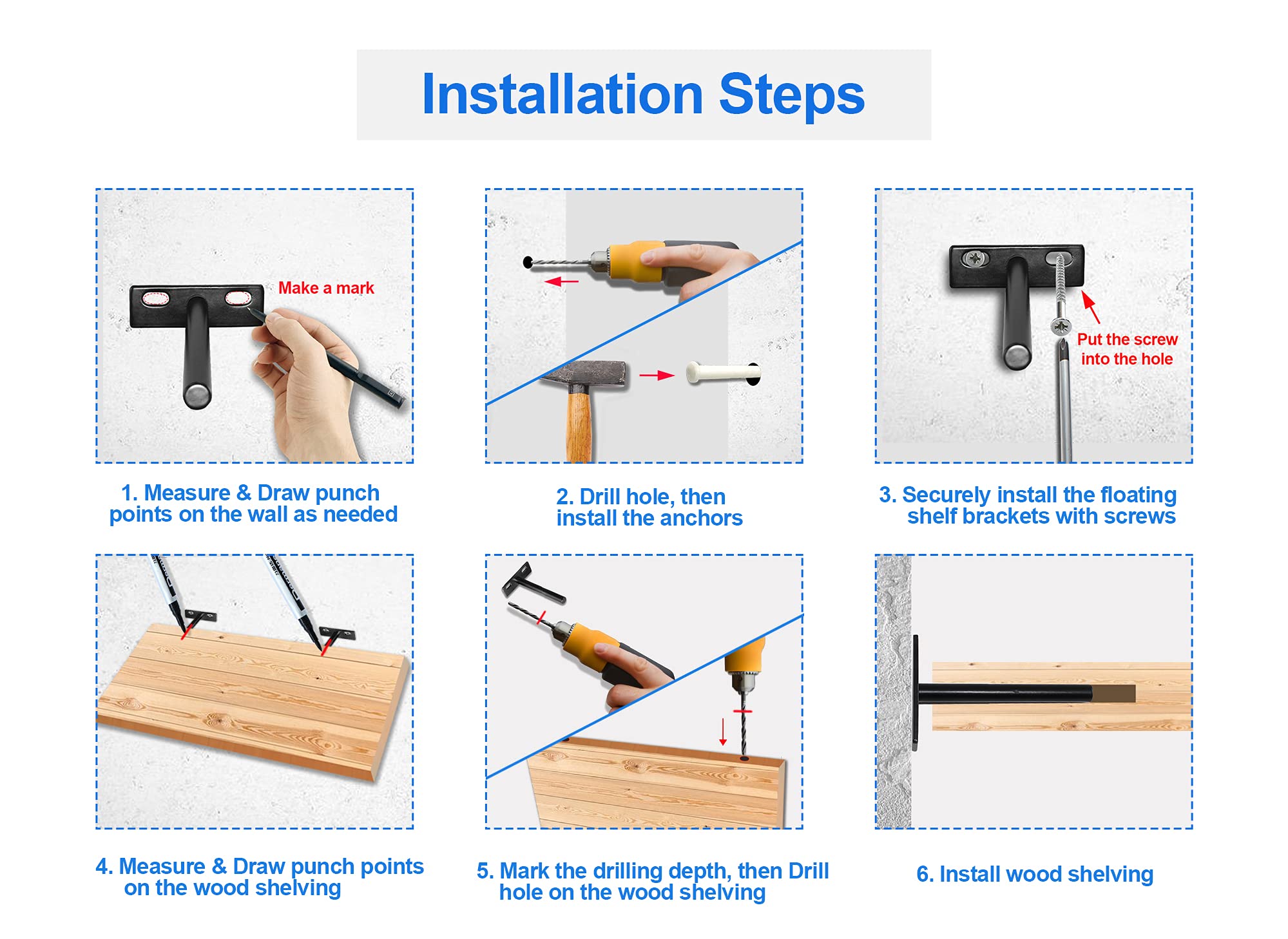 Installation Steps

Make a mark

1. Measure & Draw punch points on the wall as needed

2. Drill hole, then install the anchors

Put the screw into the hole

3. Securely install the floating shelf brackets with screws

4. Measure & Draw punch points on the wood shelving

5. Mark the drilling depth, then Drill hole on the wood shelving

6. Install wood shelving