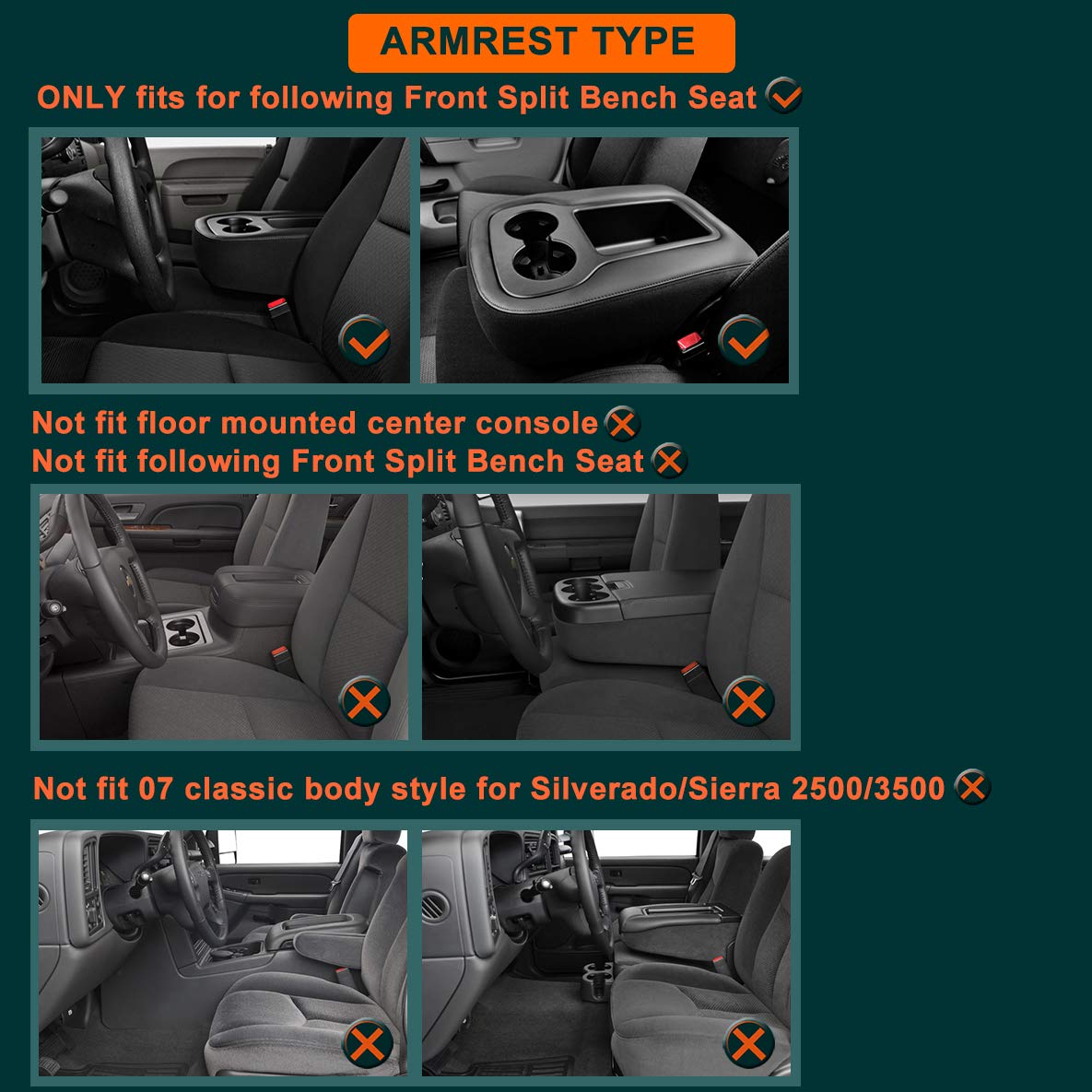 ARMREST TYPE

ONLY fits for following Front Split Bench Seat

Not fit floor mounted center console
Not fit following Front Split Bench Seat

Not fit 07 classic body style for Silverado/Sierra 2500/3500