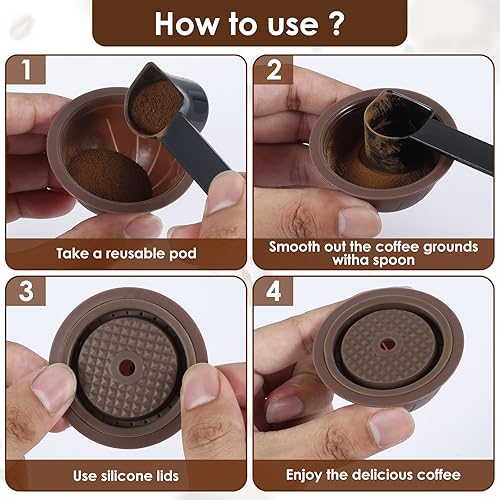 How to use ?

1

Take a reusable pod

2

Smooth out the coffee grounds witha spoon

3

Use silicone lids

4

Enjoy the delicious coffee