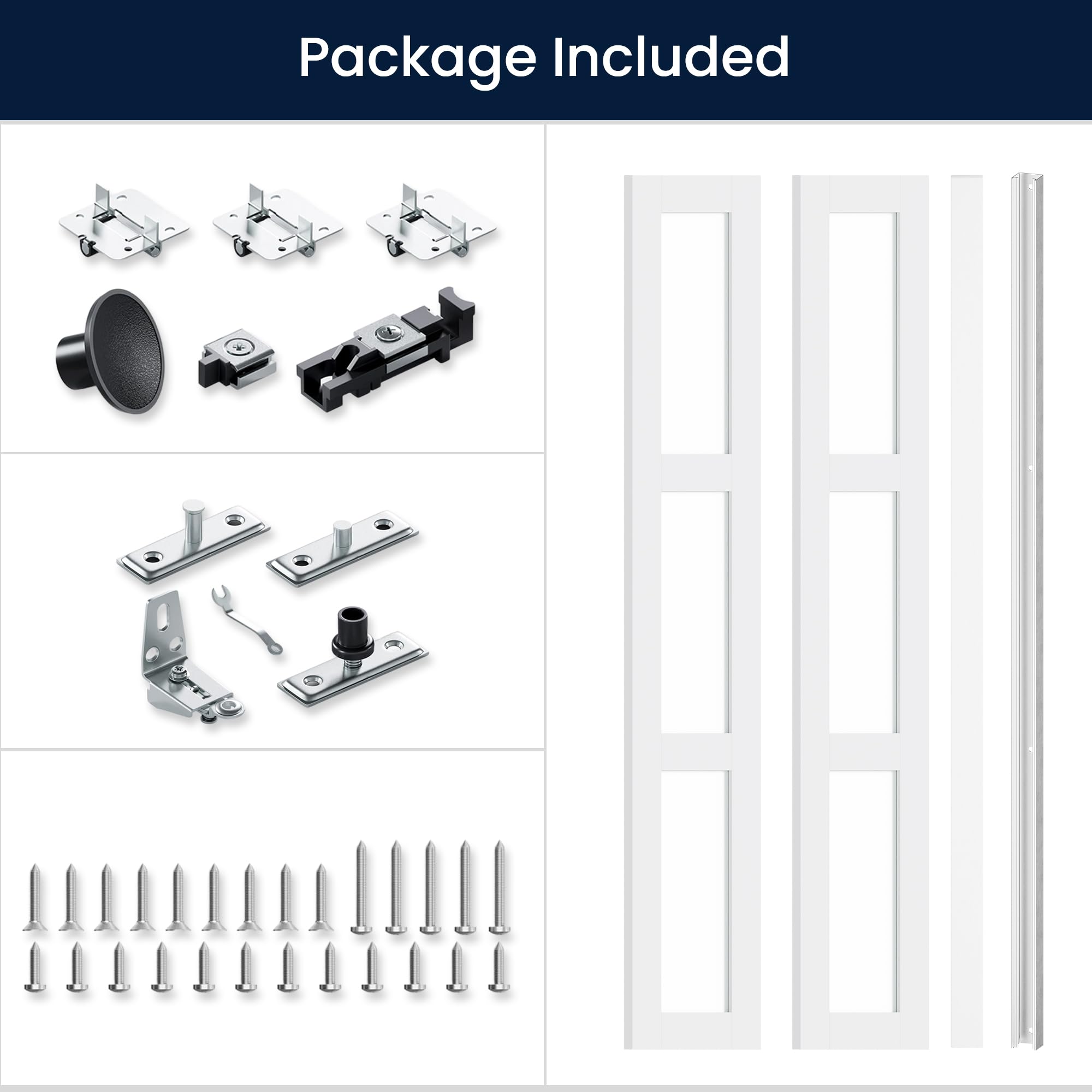 Package Included