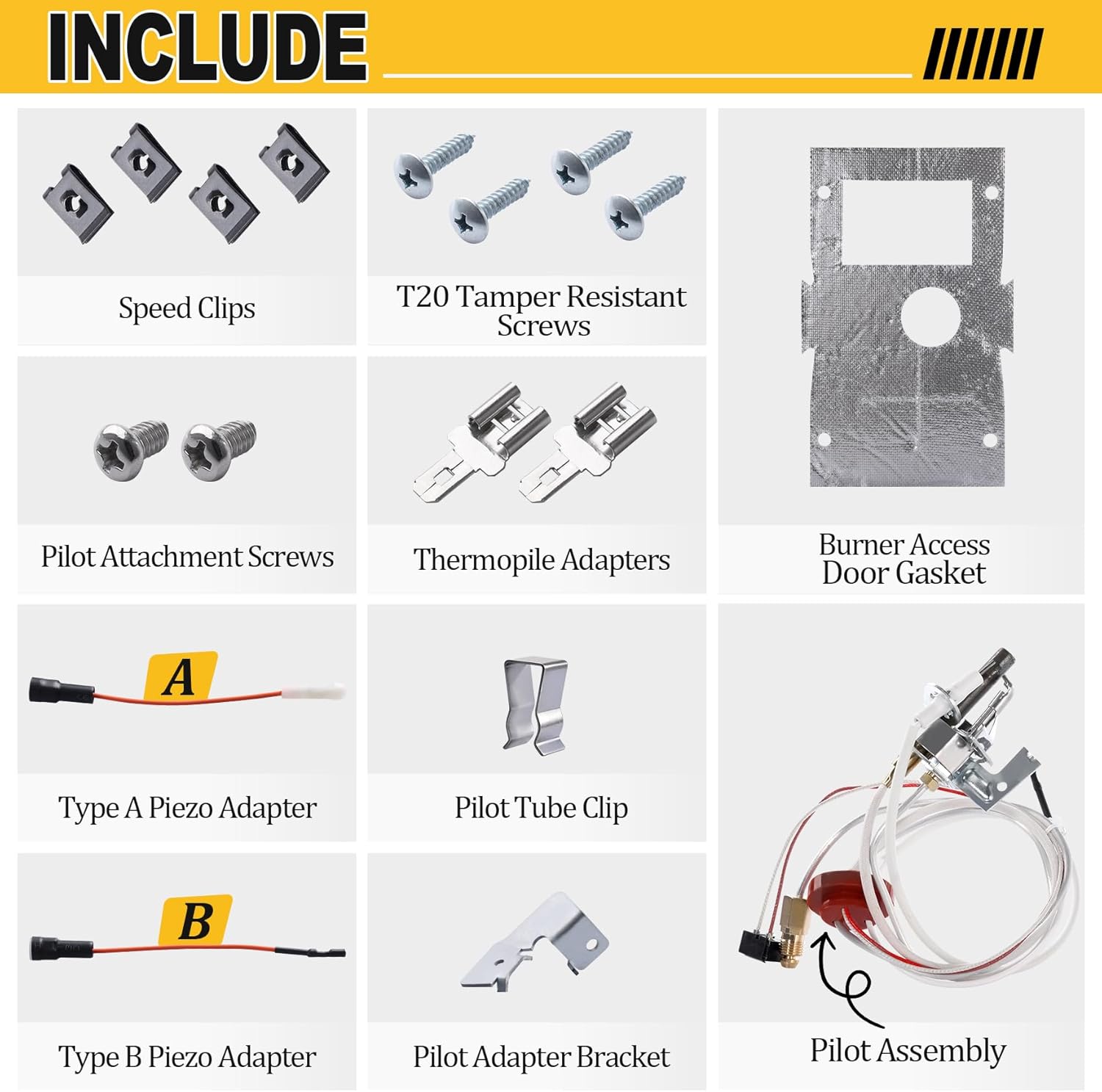 INCLUDE

Speed Clips

T20 Tamper Resistant Screws

Burner Access Door Gasket

Pilot Attachment Screws

Thermopile Adapters

A

Type A Piezo Adapter

Pilot Tube Clip

B

Type B Piezo Adapter

Pilot Adapter Bracket

Pilot Assembly