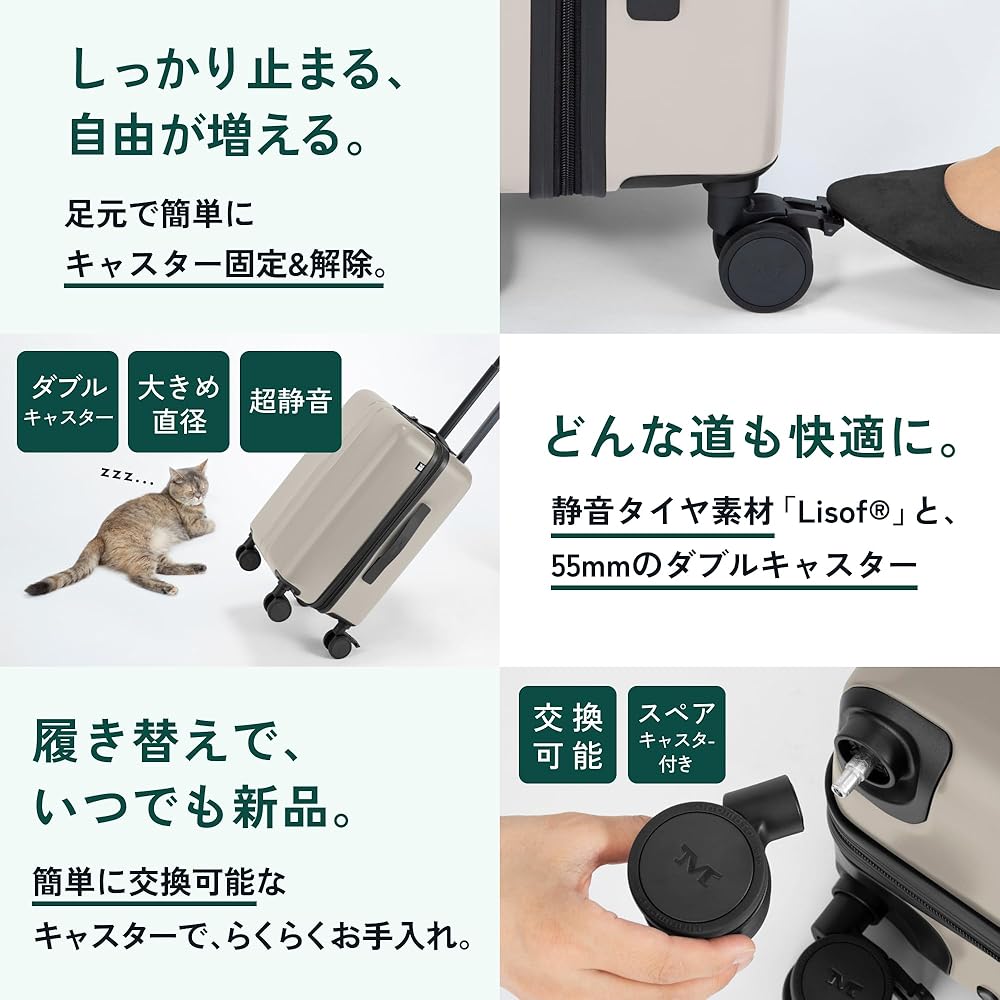 しっかり止まる、
自由が増える。

足元で簡単に
キャスター固定&解除。

ダブル
キャスター

大きめ
直径

超静音

zzz...

どんな道も快適に。

静音タイヤ素材「Lisof®」と、
55mmのダブルキャスター

履き替えで、
いつでも新品。

簡単に交換可能な
キャスターで、らくらくお手入れ。

交換
可能

スペア
キャスター
付き