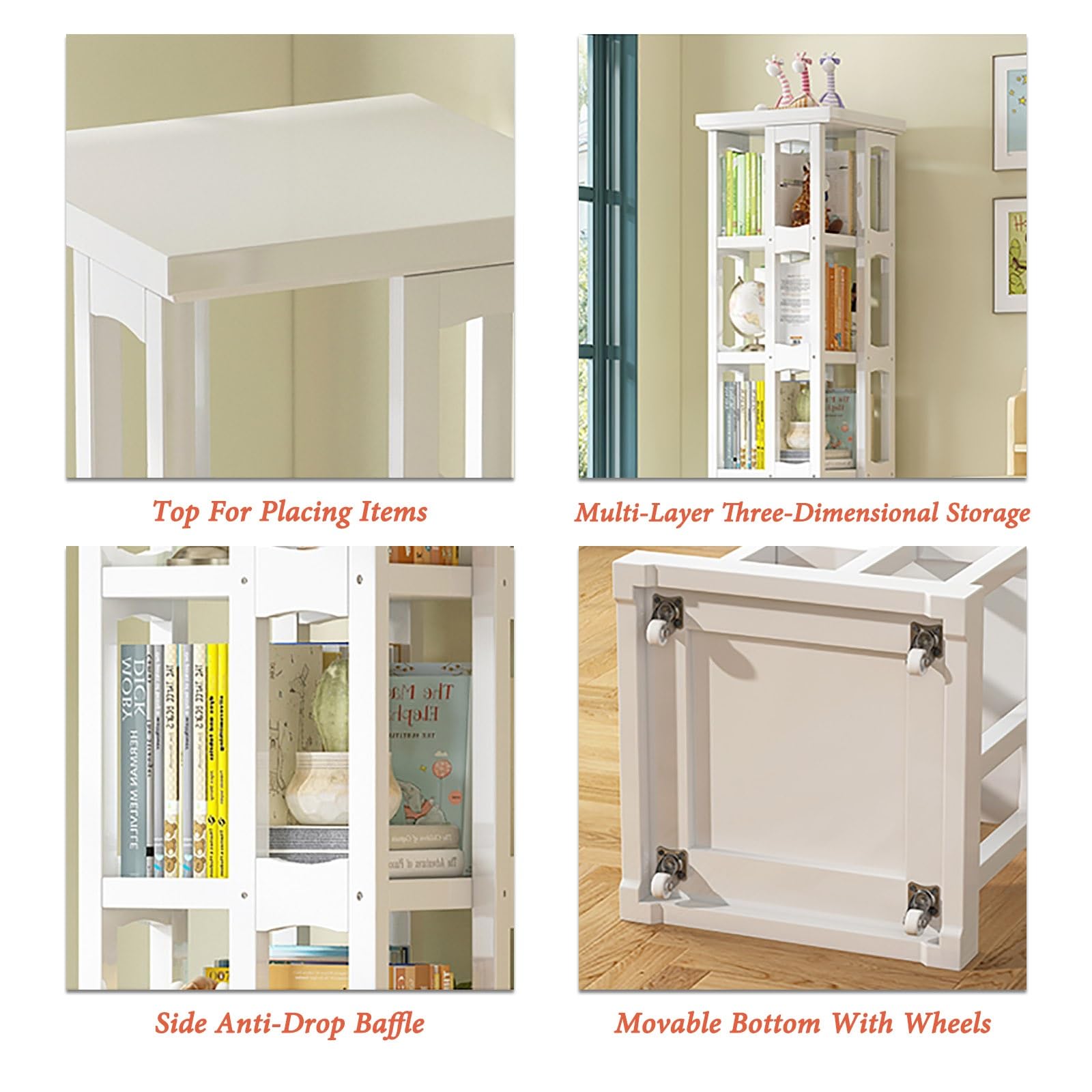 Top For Placing Items

Multi-Layer Three-Dimensional Storage

Side Anti-Drop Baffle

Movable Bottom With Wheels