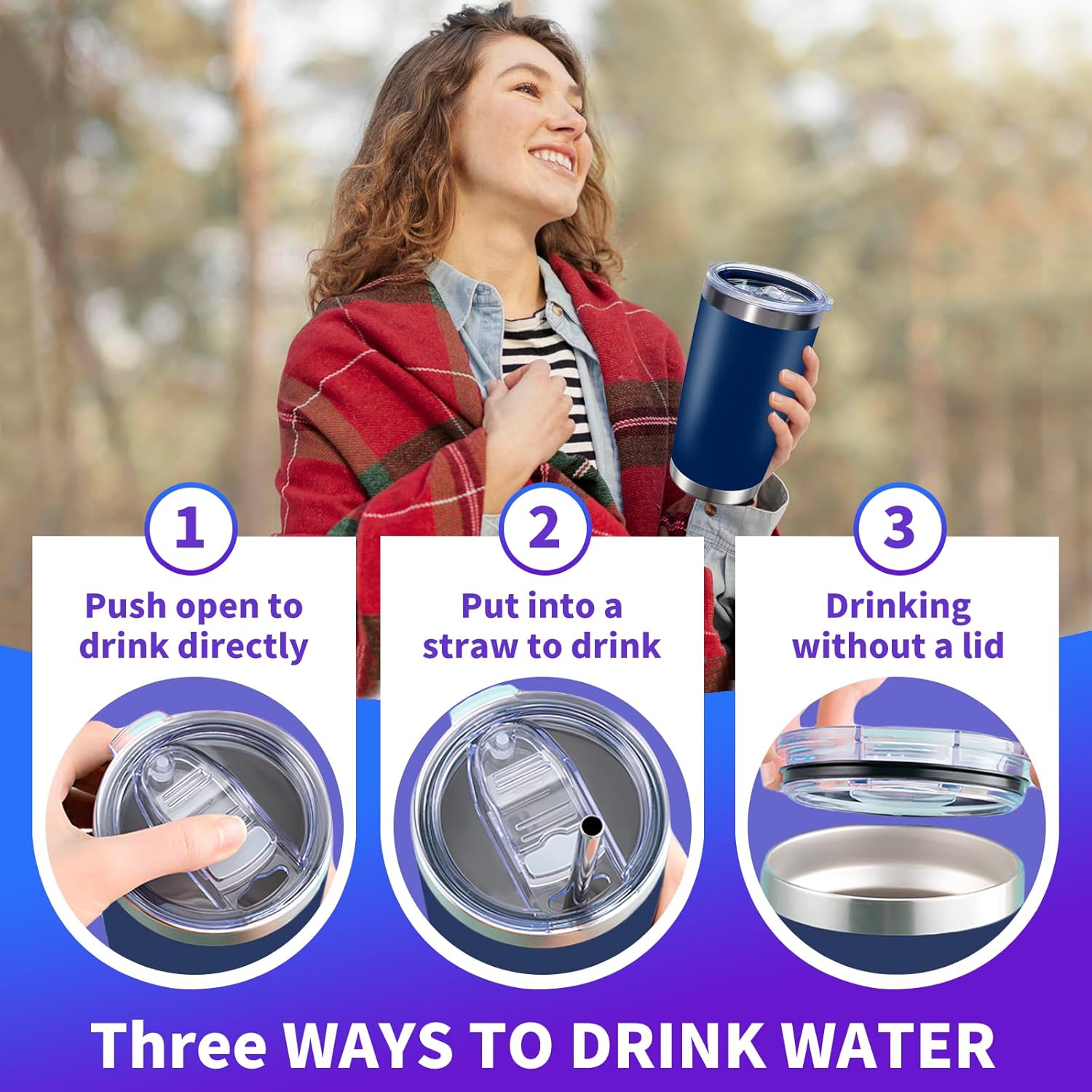 1
Push open to drink directly

2
Put into a straw to drink

3
Drinking without a lid

Three WAYS TO DRINK WATER