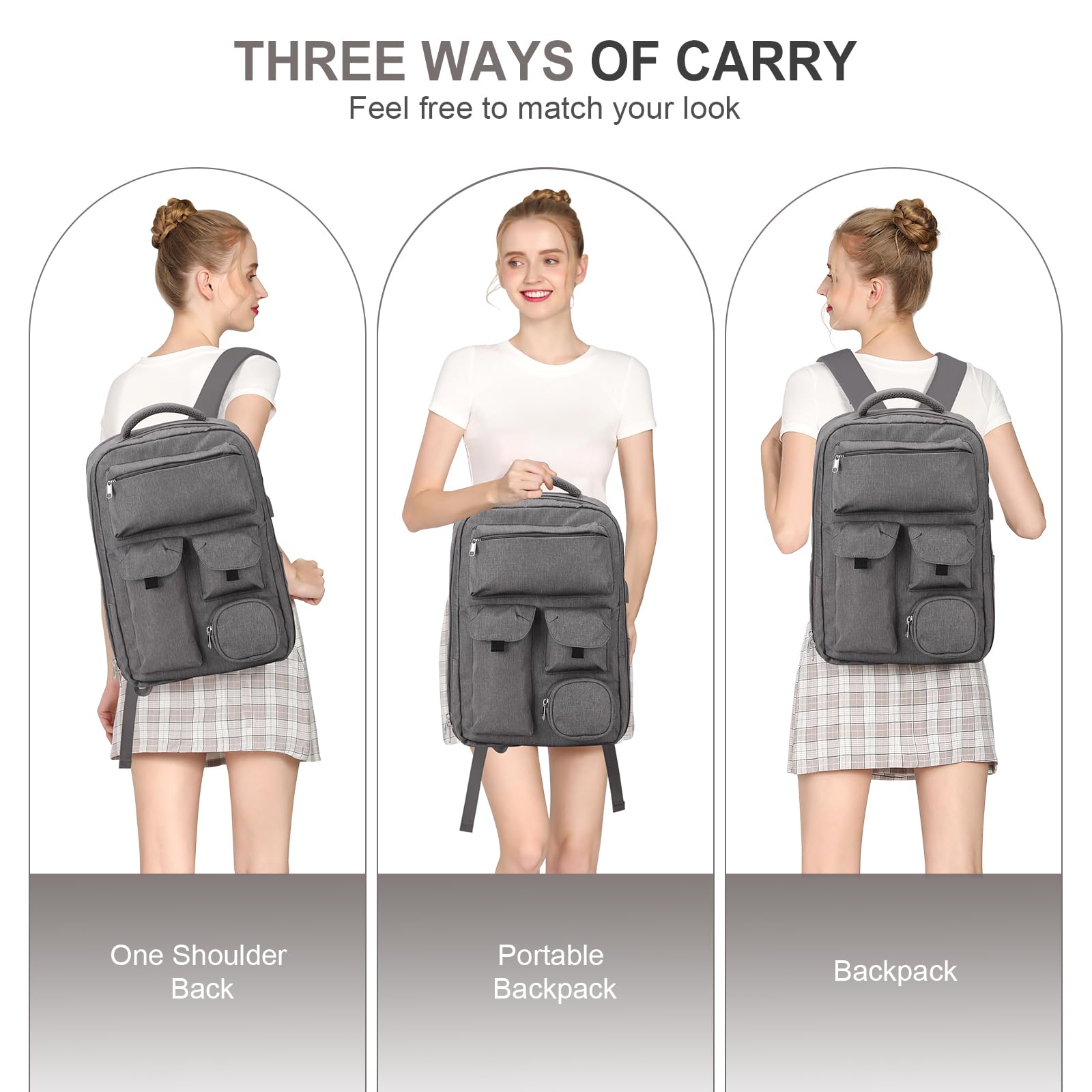 THREE WAYS OF CARRY
Feel free to match your look

One Shoulder Back

Portable Backpack

Backpack