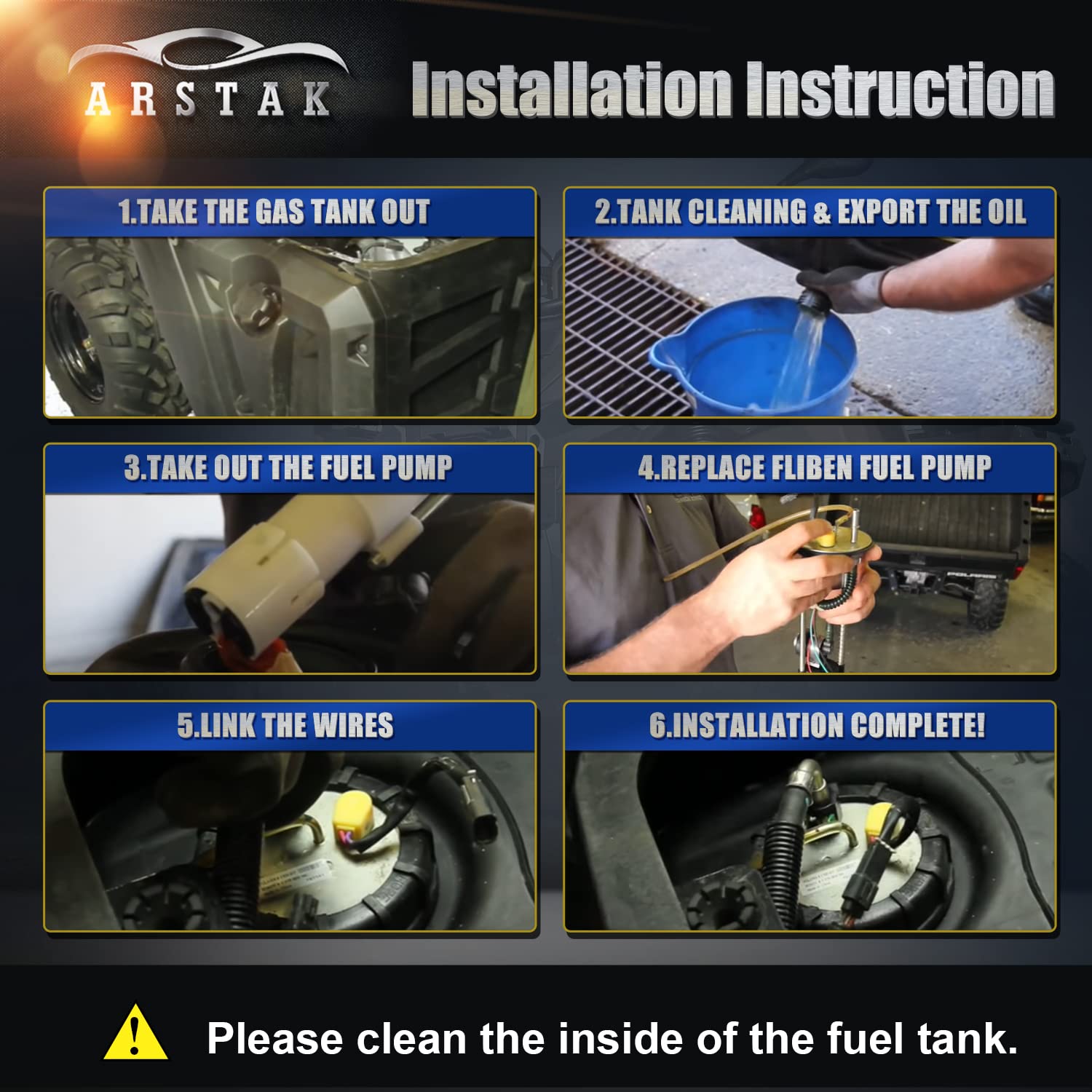 ARSTAK

Installation Instruction

1.TAKE THE GAS TANK OUT

2.TANK CLEANING & EXPORT THE OIL

3.TAKE OUT THE FUEL PUMP

4.REPLACE FLIBEN FUEL PUMP

POLARIS

5.LINK THE WIRES

6.INSTALLATION COMPLETE!

Please clean the inside of the fuel tank.