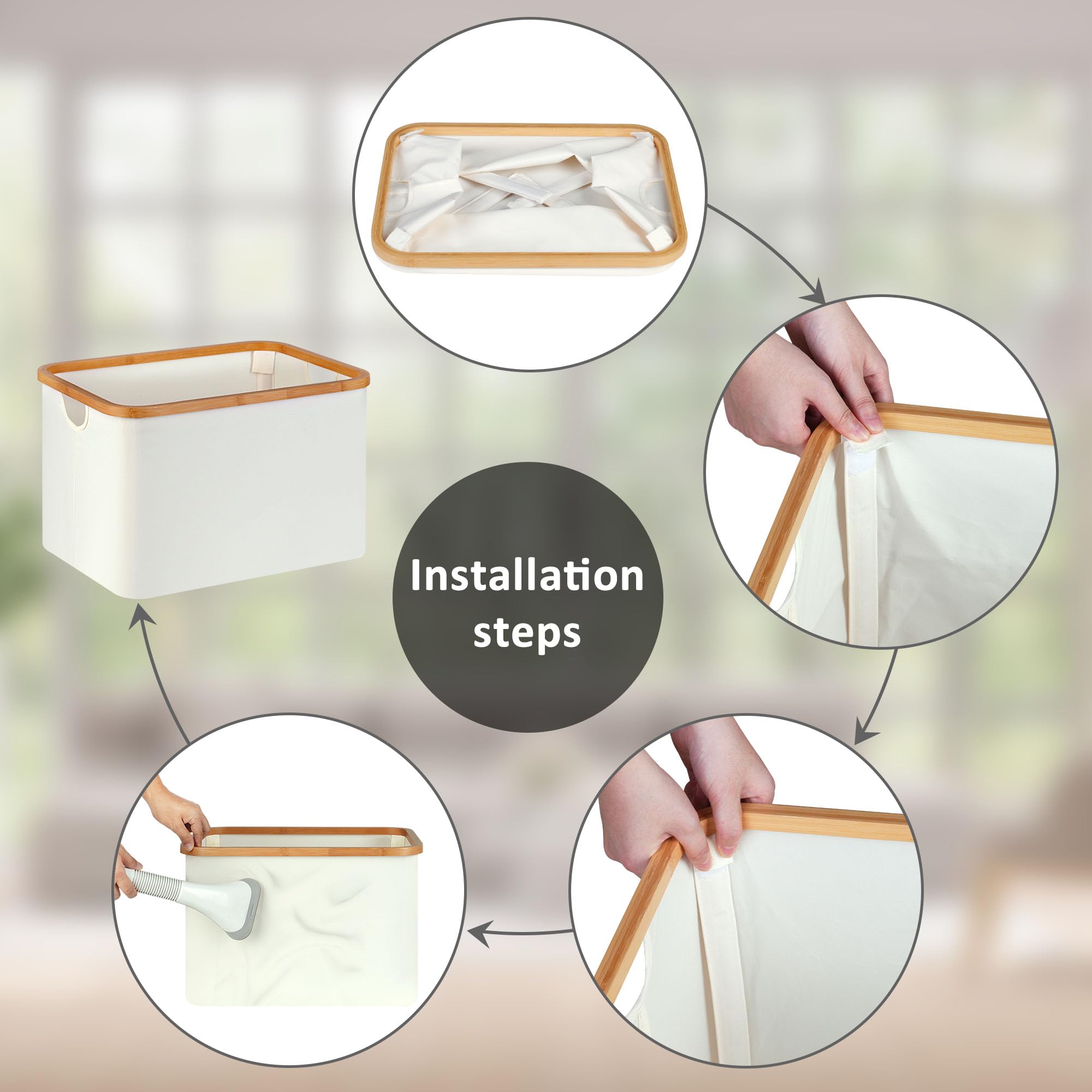 Installation steps