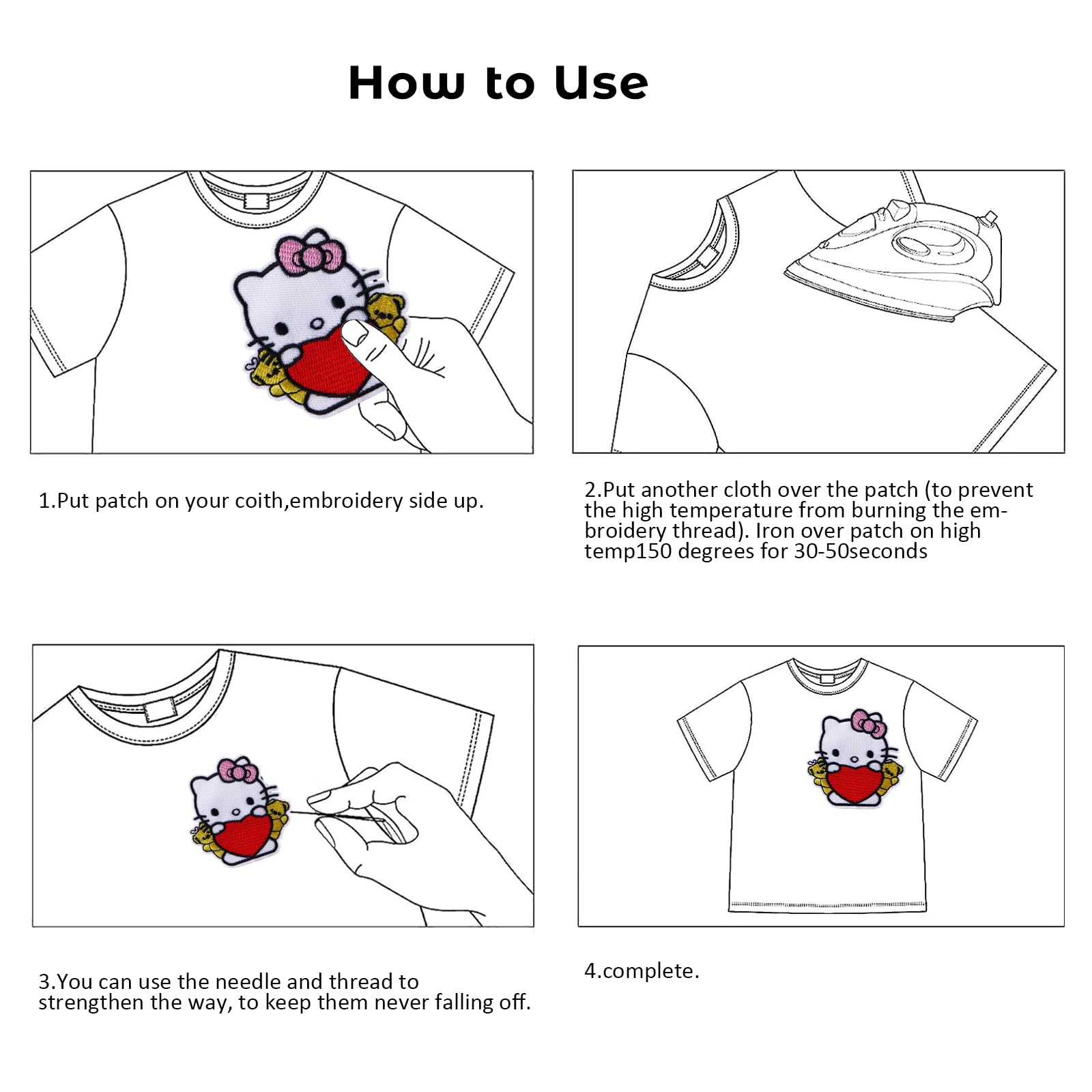 How to Use

1.Put patch on your coith,embroidery side up.

2.Put another cloth over the patch (to prevent the high temperature from burning the embroidery thread). Iron over patch on high temp150 degrees for 30-50seconds

3.You can use the needle and thread to strengthen the way, to keep them never falling off.

4.complete.