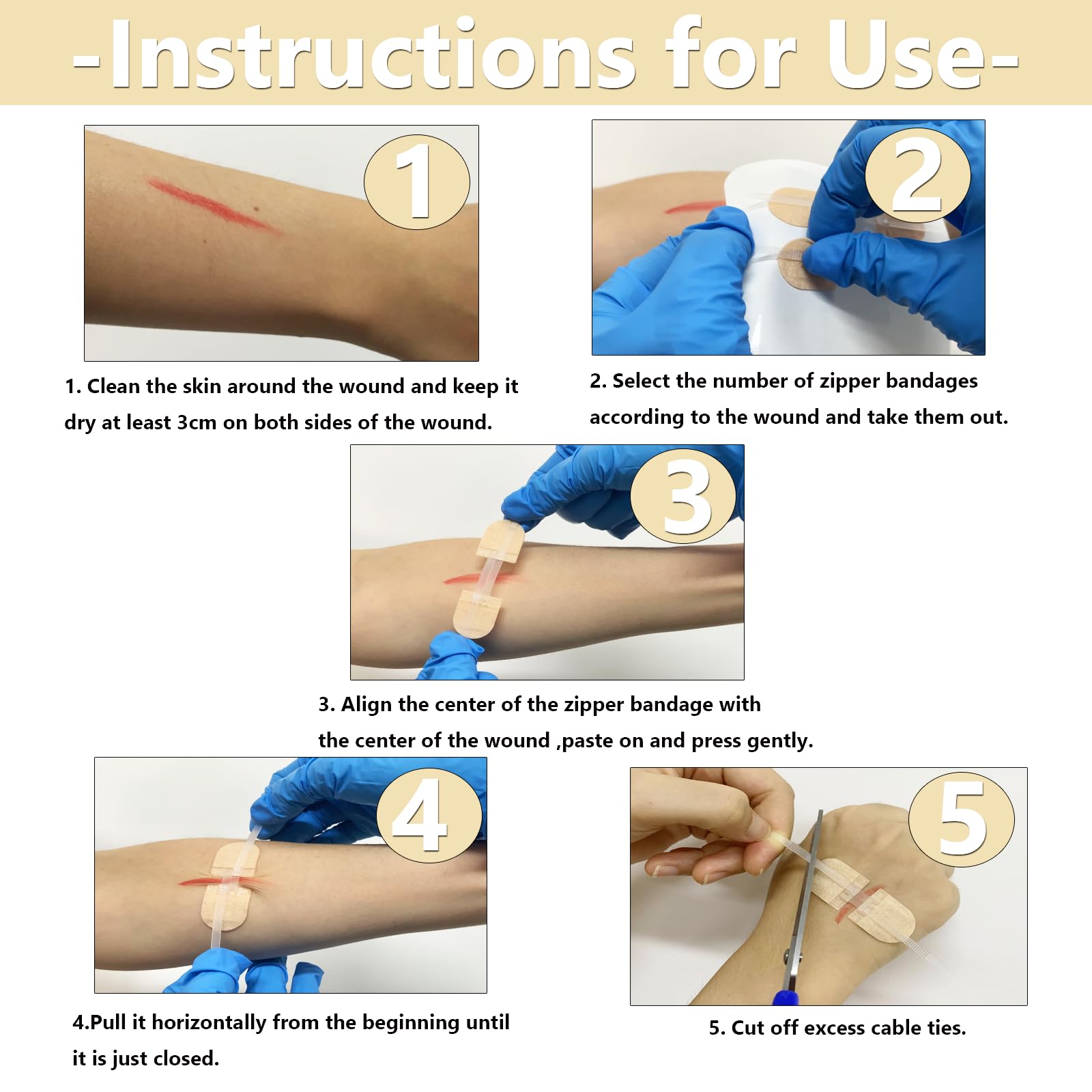 -Instructions for Use-

1

1. Clean the skin around the wound and keep it dry at least 3cm on both sides of the wound.

2

2. Select the number of zipper bandages according to the wound and take them out.

3

3. Align the center of the zipper bandage with the center of the wound ,paste on and press gently.

4

4.Pull it horizontally from the beginning until it is just closed.

5

5. Cut off excess cable ties.