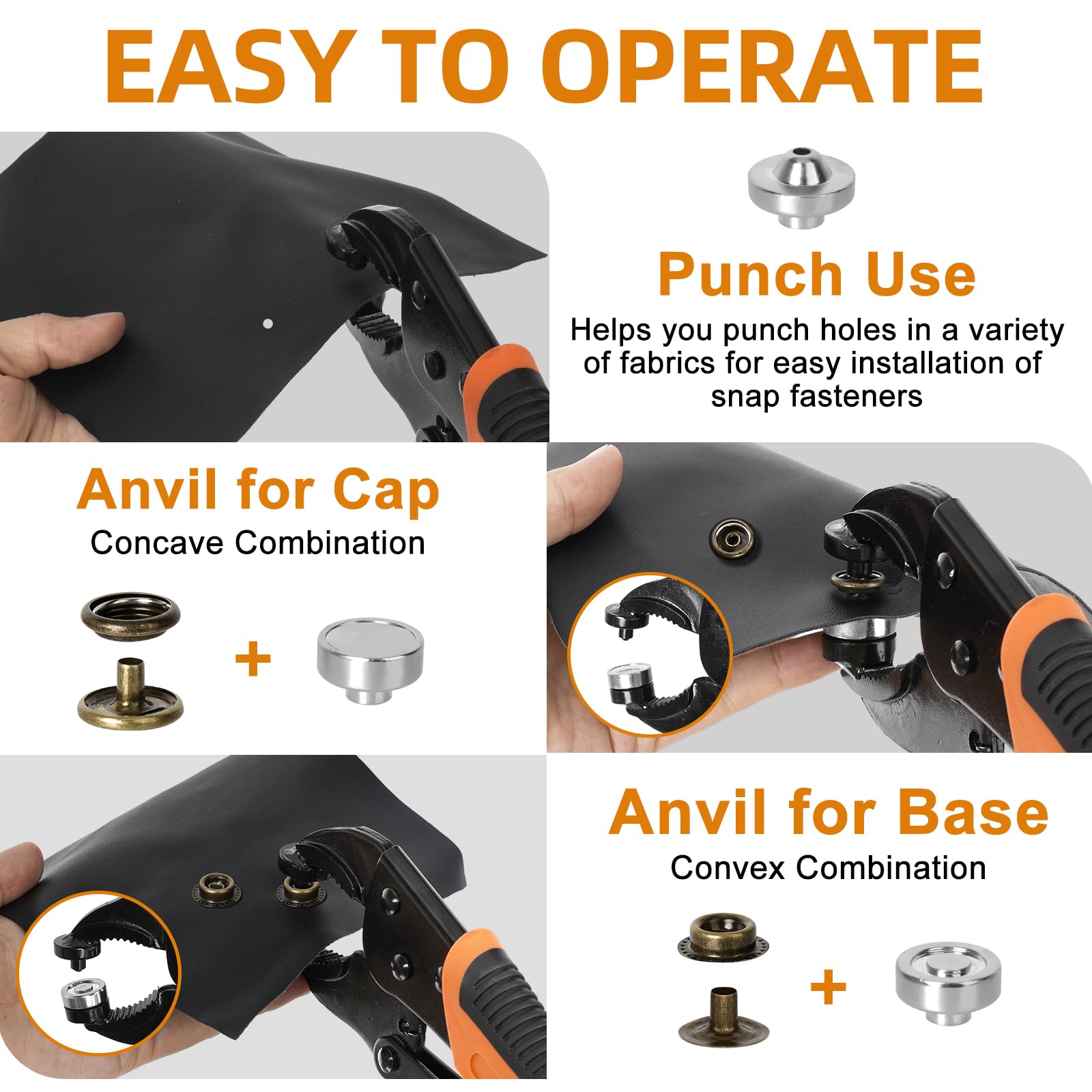 EASY TO OPERATE

Punch Use

Helps you punch holes in a variety of fabrics for easy installation of snap fasteners

Anvil for Cap

Concave Combination

+

Anvil for Base

Convex Combination

+