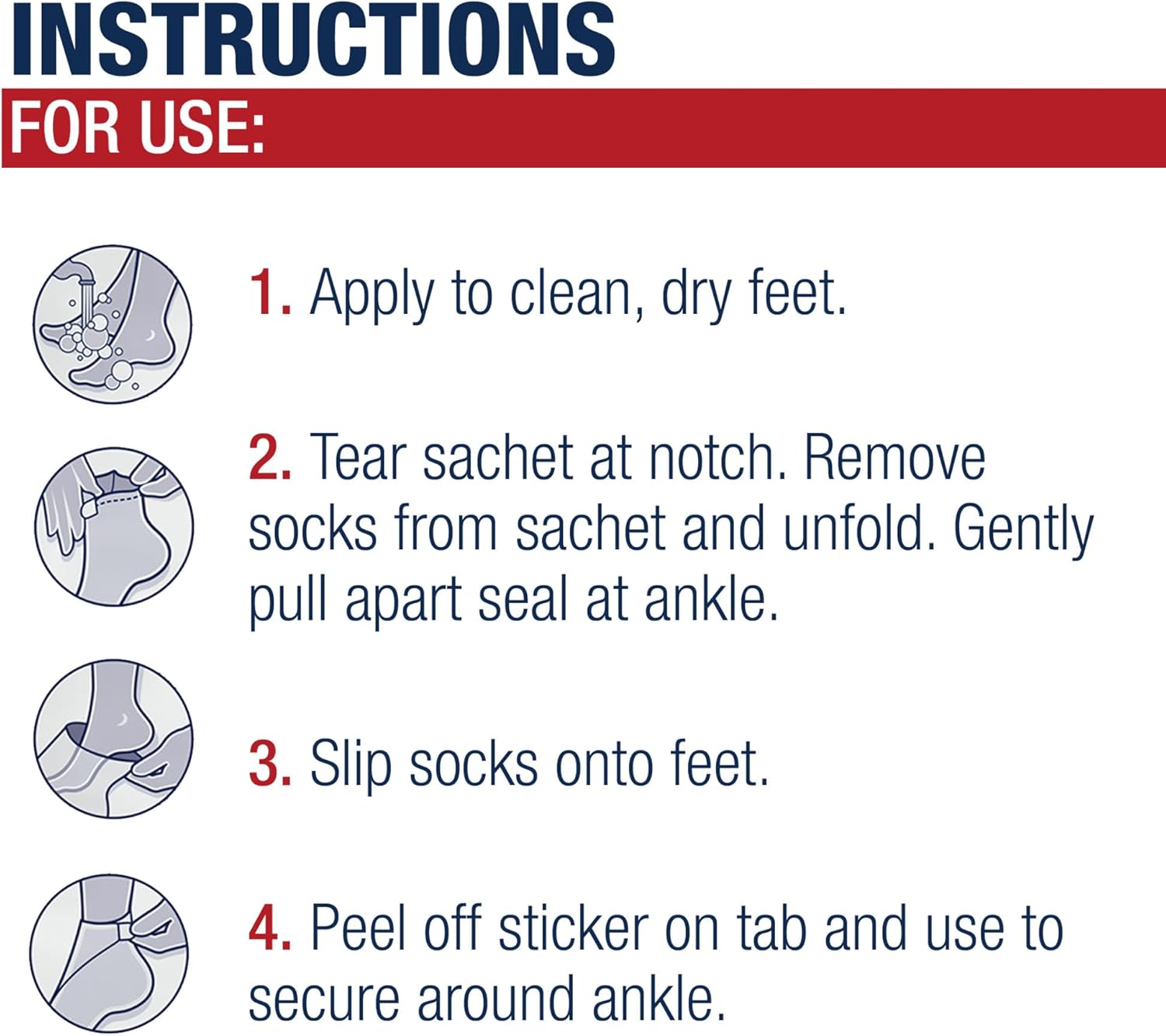 INSTRUCTIONS
FOR USE:

1. Apply to clean, dry feet.

2. Tear sachet at notch. Remove socks from sachet and unfold. Gently pull apart seal at ankle.

3. Slip socks onto feet.

4. Peel off sticker on tab and use to secure around ankle.