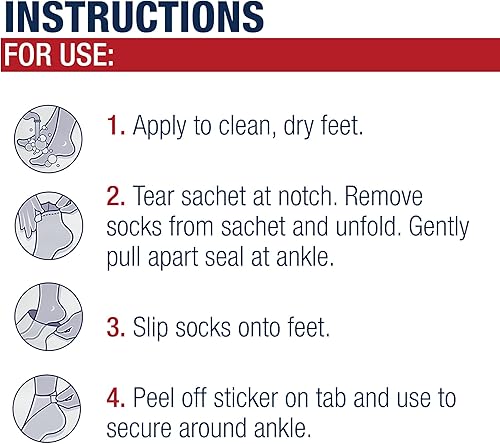 INSTRUCTIONS
FOR USE:

1. Apply to clean, dry feet.

2. Tear sachet at notch. Remove socks from sachet and unfold. Gently pull apart seal at ankle.

3. Slip socks onto feet.

4. Peel off sticker on tab and use to secure around ankle.