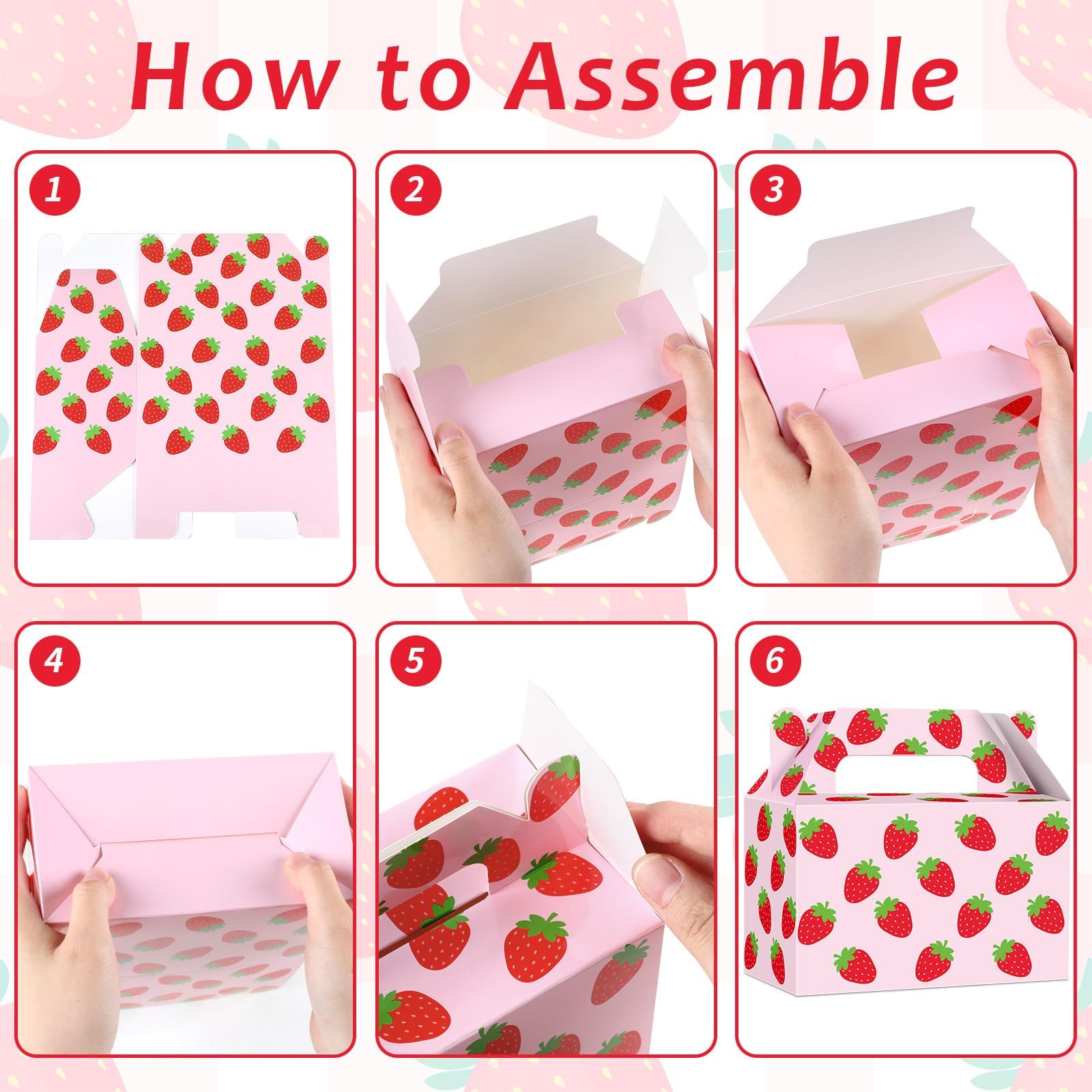 How to Assemble

1

2

3

4

5

6