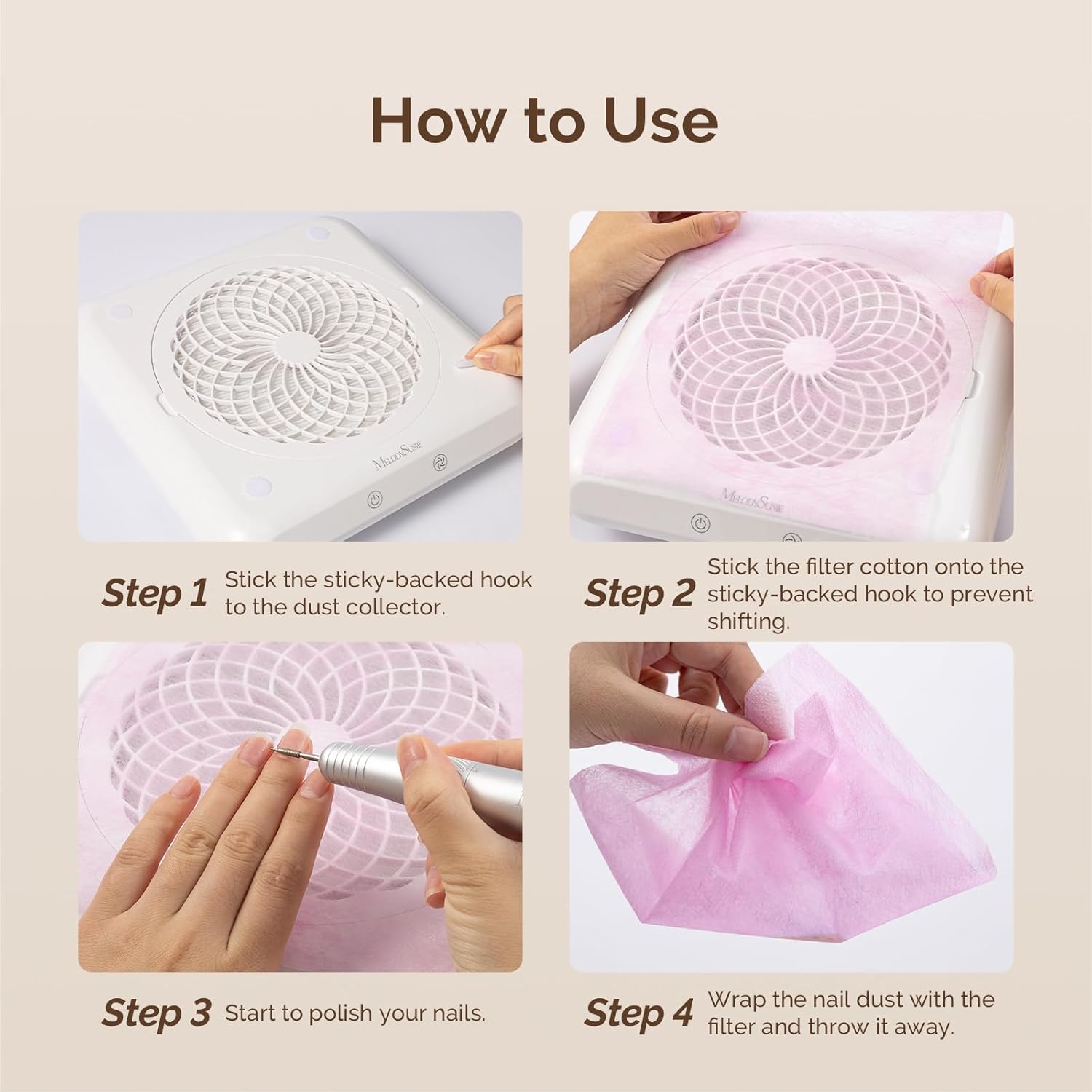 How to Use

MelodySusie

MelodySusie

Step 1 Stick the sticky-backed hook to the dust collector.

Step 2 Stick the filter cotton onto the sticky-backed hook to prevent shifting.

Step 3 Start to polish your nails.

Step 4 Wrap the nail dust with the filter and throw it away.