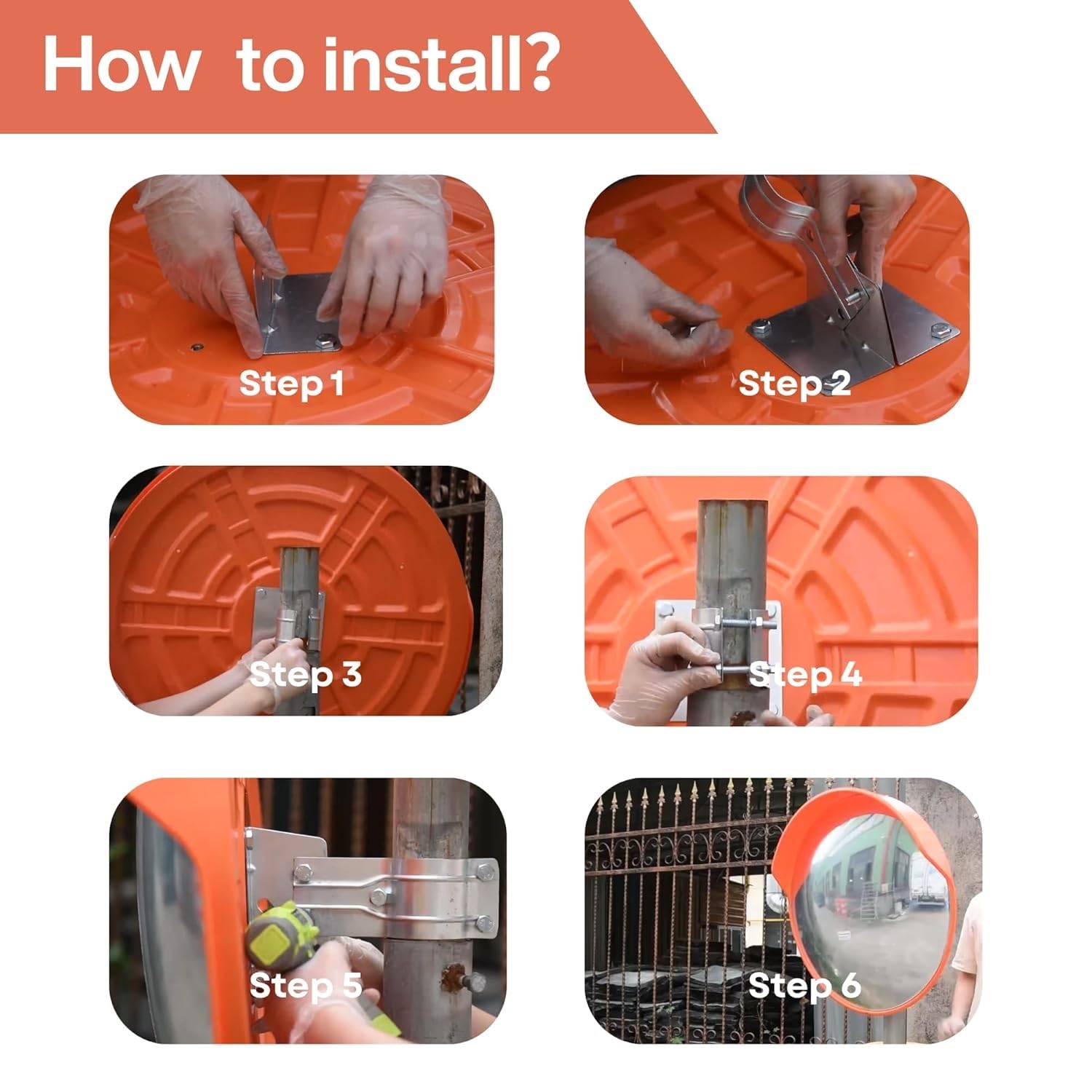 How to install?

Step 1

Step 2

Step 3

Step 4

Step 5

Step 6