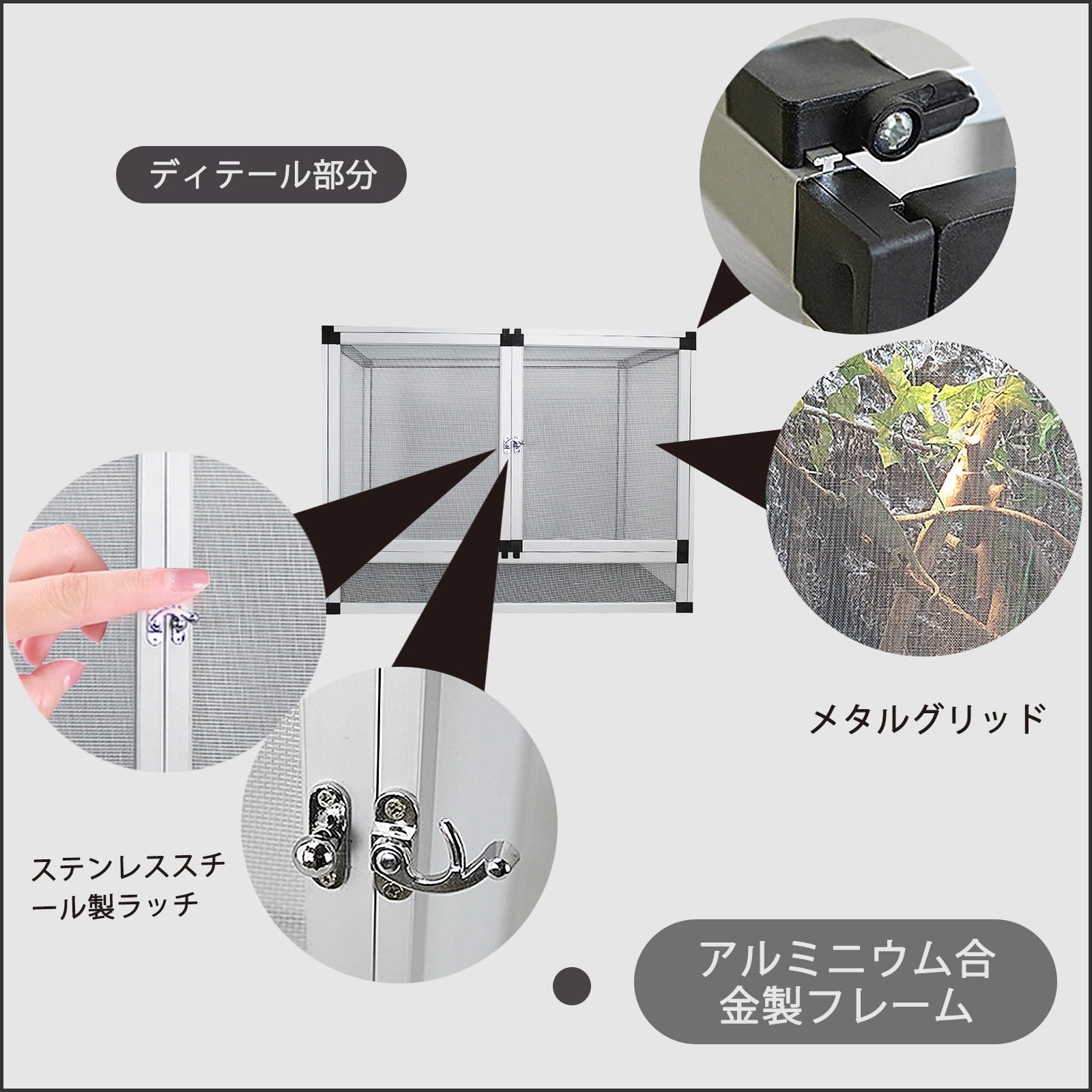 ディテール部分

メタルグリッド

ステンレススチール製ラッチ

アルミニウム合金製フレーム