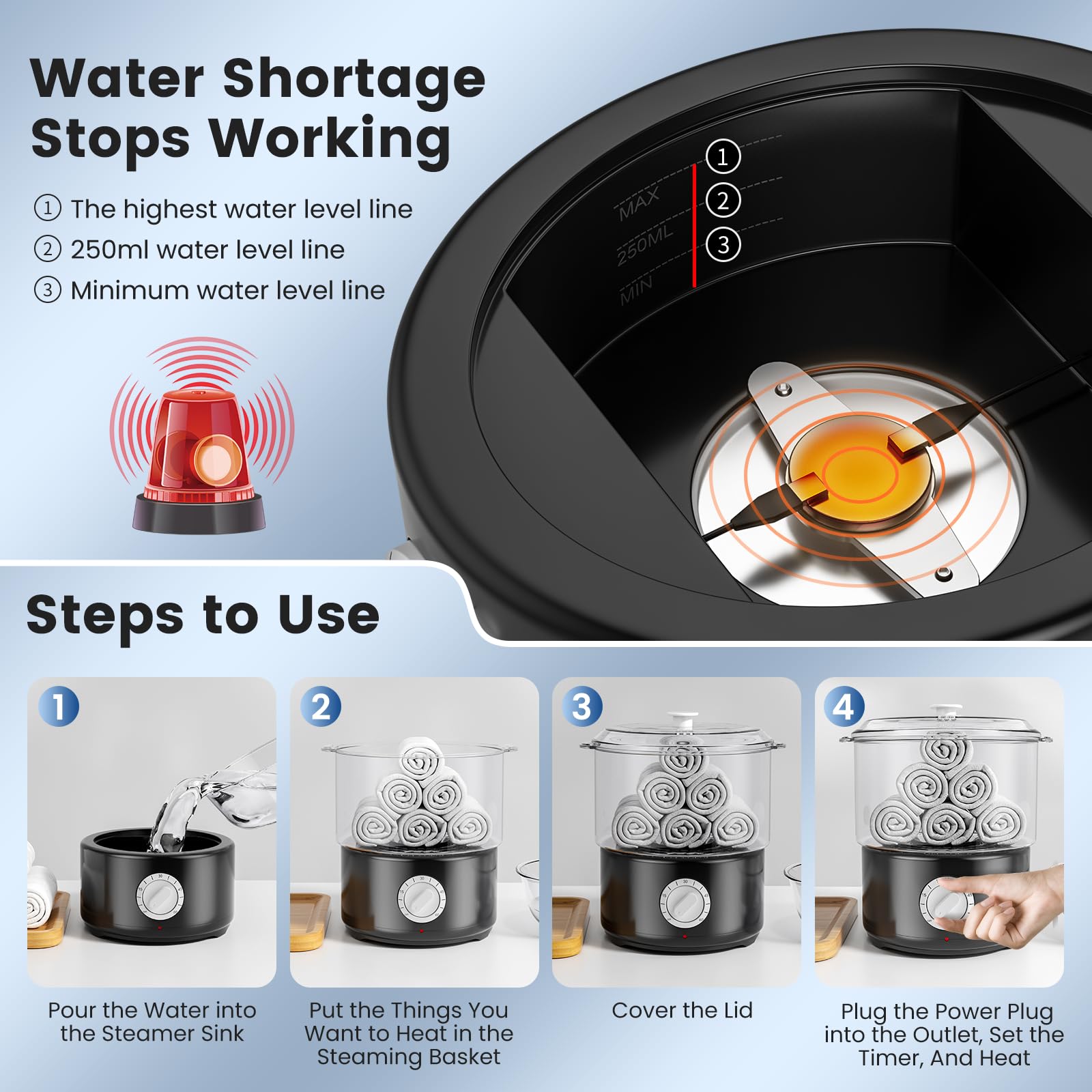 Water Shortage Stops Working

① The highest water level line
② 250ml water level line
③ Minimum water level line

MAX
250ML
MIN
①
②
③

Steps to Use

1
Pour the Water into the Steamer Sink

2
Put the Things You Want to Heat in the Steaming Basket

3
Cover the Lid

4
Plug the Power Plug into the Outlet, Set the Timer, And Heat