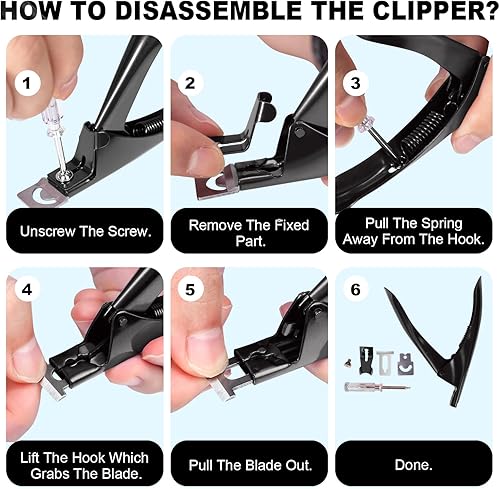 HOW TO DISASSEMBLE THE CLIPPER?

1

Unscrew The Screw.

2

Remove The Fixed Part.

3

Pull The Spring Away From The Hook.

4

Lift The Hook Which Grabs The Blade.

5

Pull The Blade Out.

6

Done.