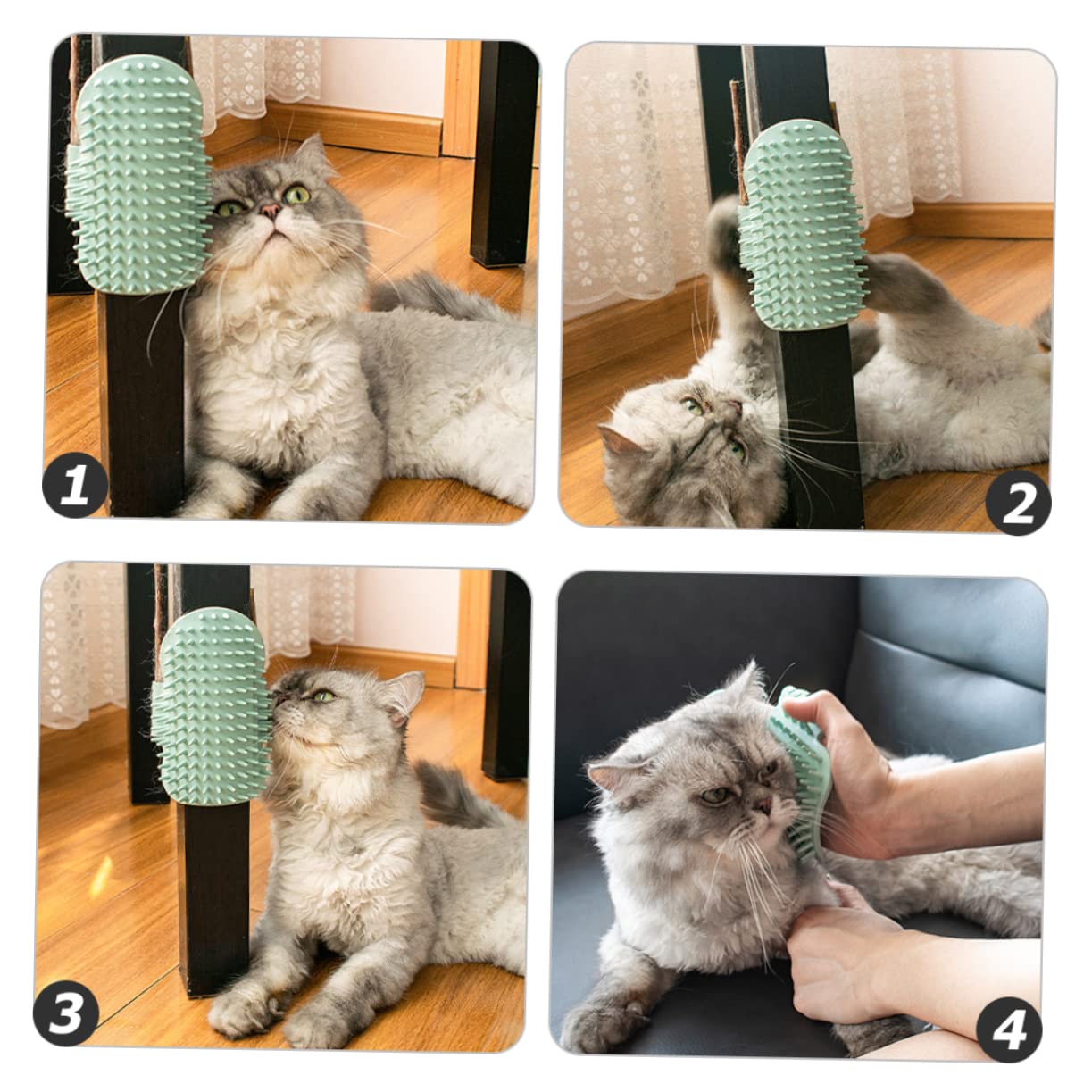 1

2

3

4