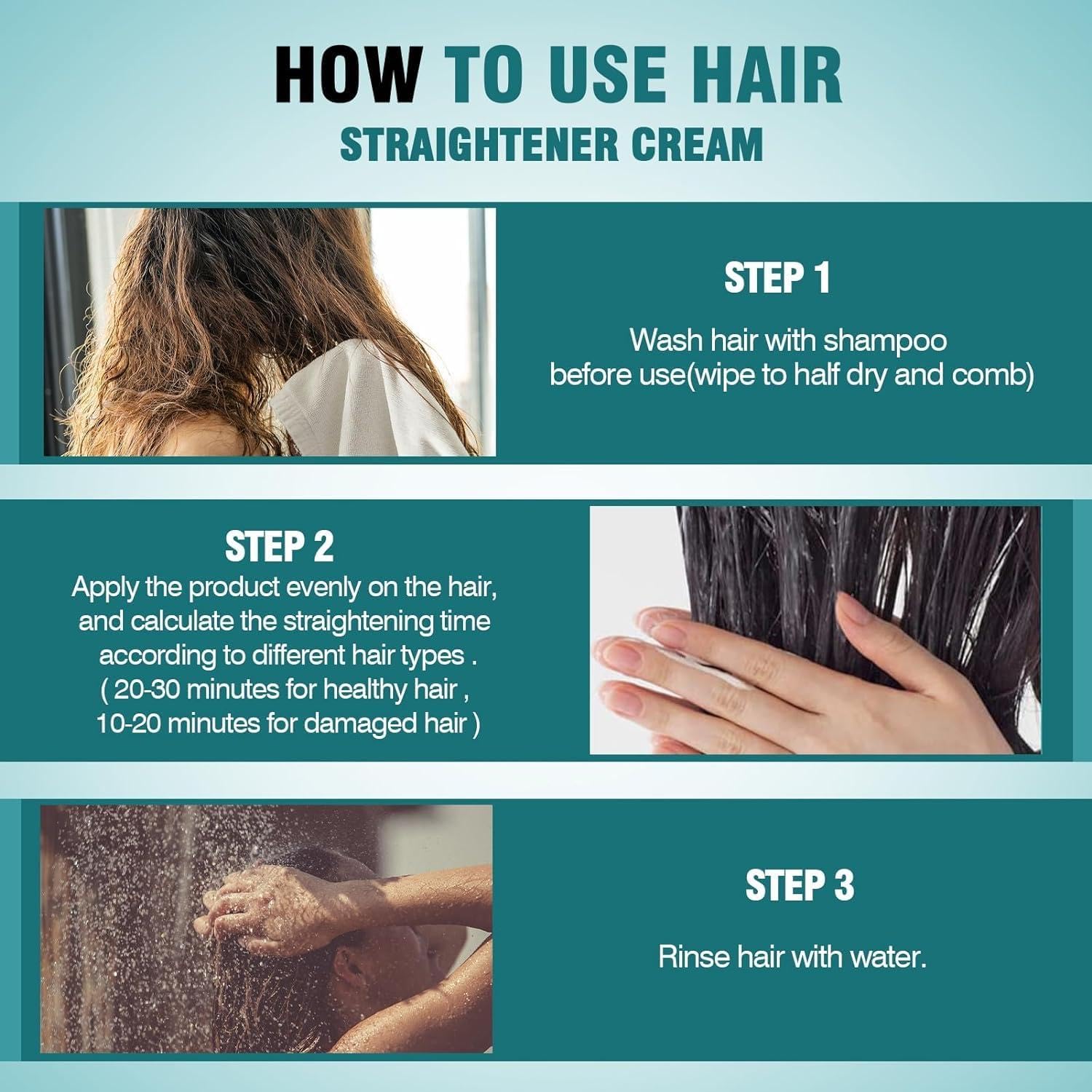 HOW TO USE HAIR
STRAIGHTENER CREAM

STEP 1
Wash hair with shampoo before use(wipe to half dry and comb)

STEP 2
Apply the product evenly on the hair, and calculate the straightening time according to different hair types .
( 20-30 minutes for healthy hair ,
10-20 minutes for damaged hair )

STEP 3
Rinse hair with water.