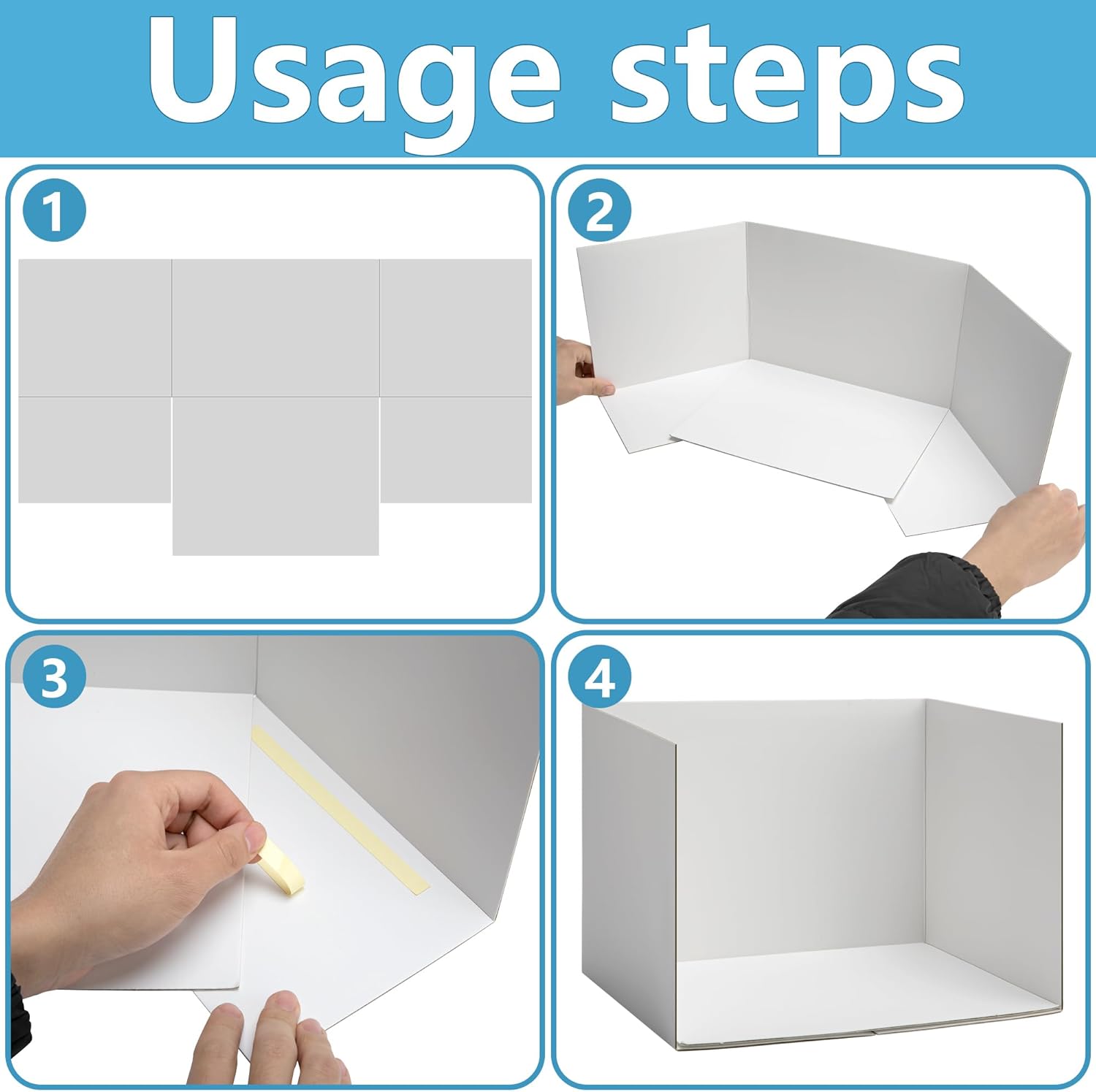 Usage steps

1

2

3

4