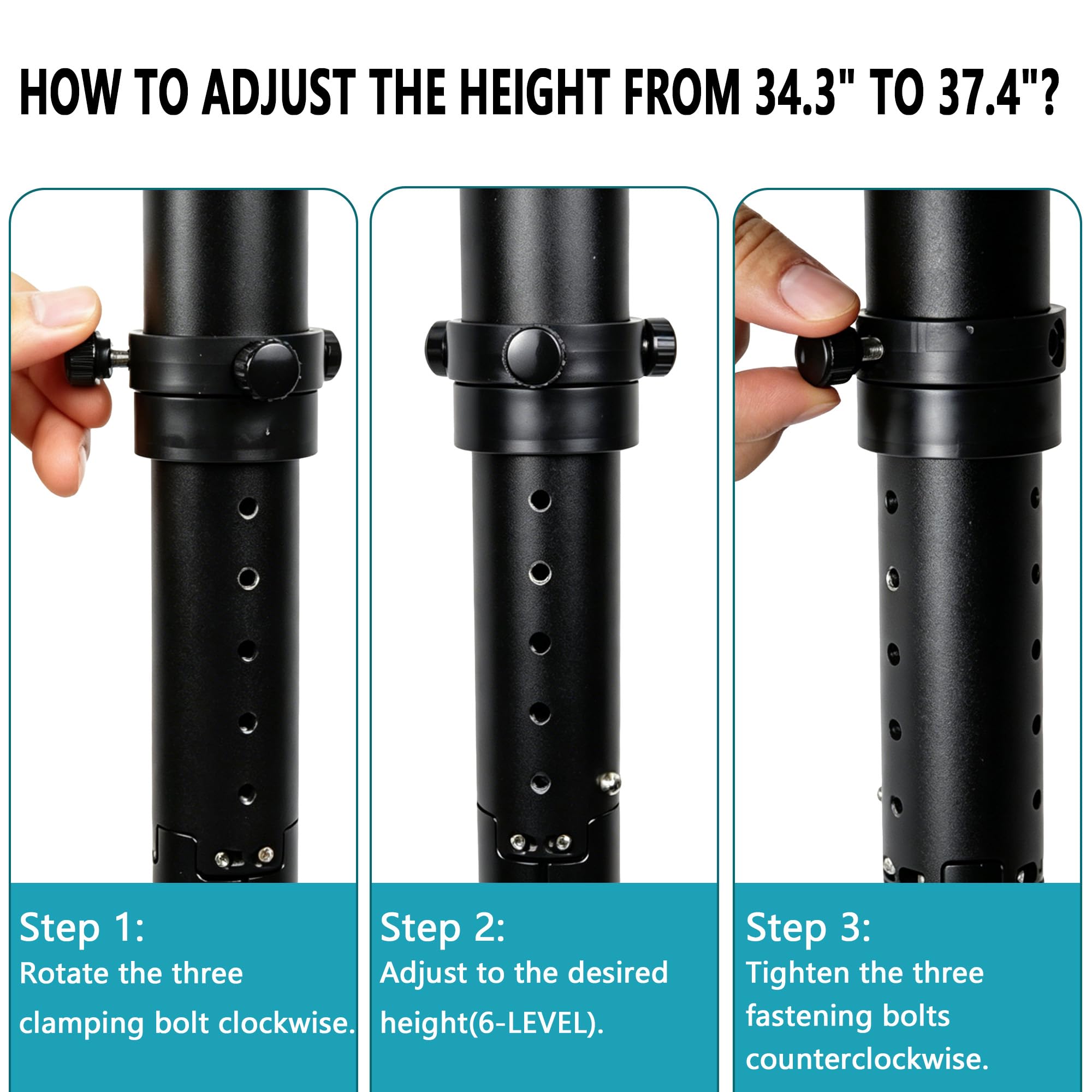 HOW TO ADJUST THE HEIGHT FROM 34.3" TO 37.4"?

Step 1:
Rotate the three clamping bolt clockwise.

Step 2:
Adjust to the desired height(6-LEVEL).

Step 3:
Tighten the three fastening bolts counterclockwise.