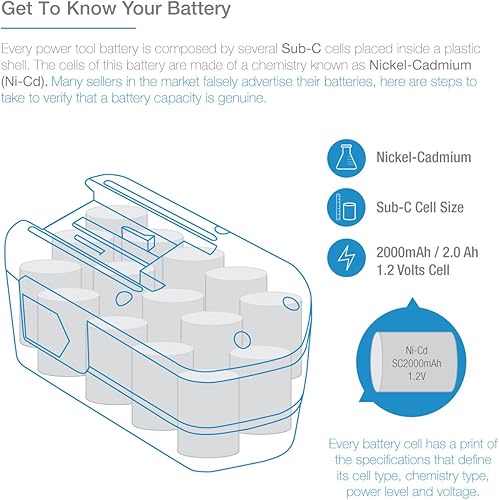 Get To Know Your Battery

Every power tool battery is composed by several Sub-C cells placed inside a plastic shell. The cells of this battery are made of a chemistry known as Nickel-Cadmium (Ni-Cd). Many sellers in the market falsely advertise their batteries, here are steps to take to verify that a battery capacity is genuine.

Nickel-Cadmium

Sub-C Cell Size

2000mAh / 2.0 Ah
1.2 Volts Cell

Ni-Cd
SC2000mAh
1.2V

Every battery cell has a print of the specifications that define its cell type, chemistry type, power level and voltage.