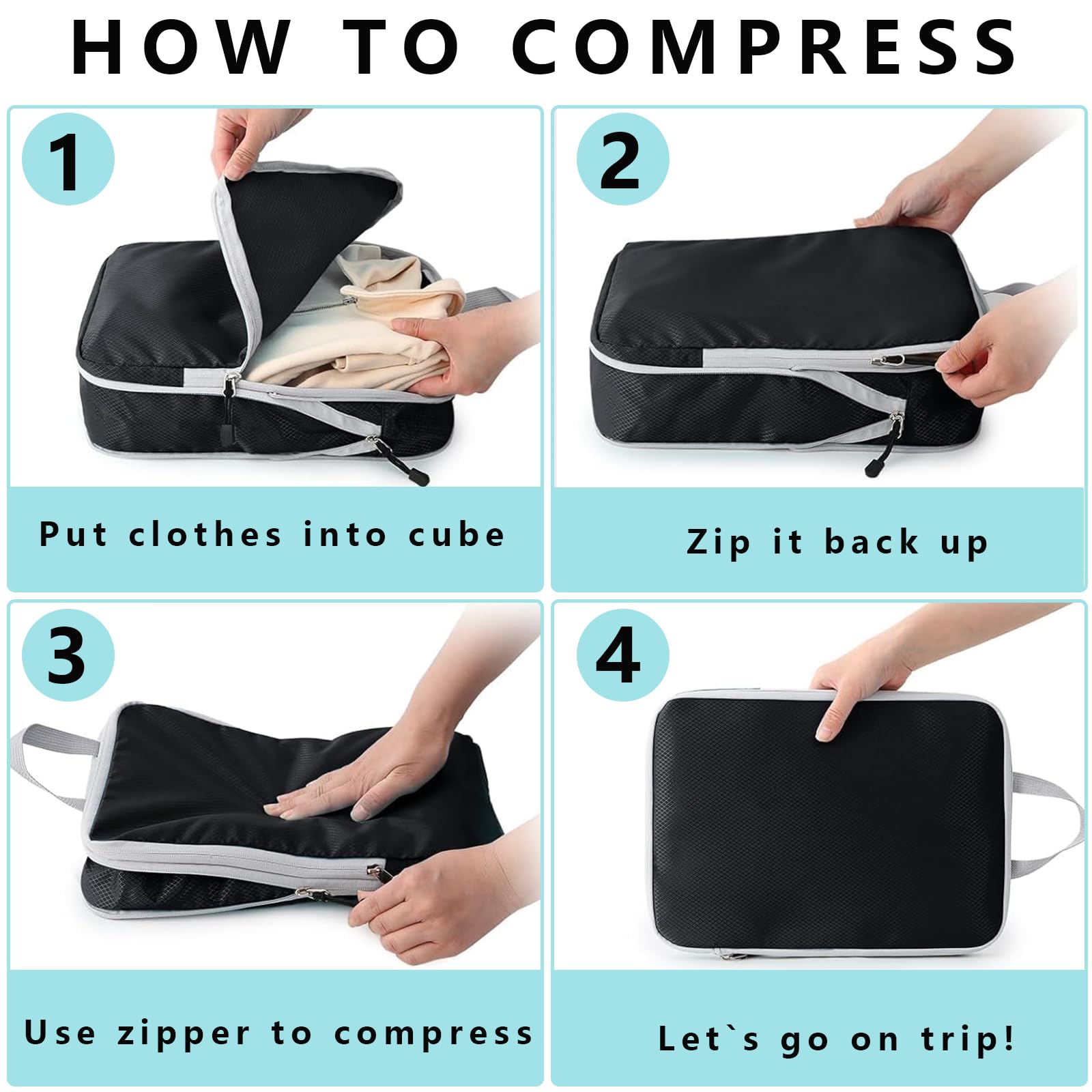 HOW TO COMPRESS

1

Put clothes into cube

2

Zip it back up

3

Use zipper to compress

4

Let`s go on trip!