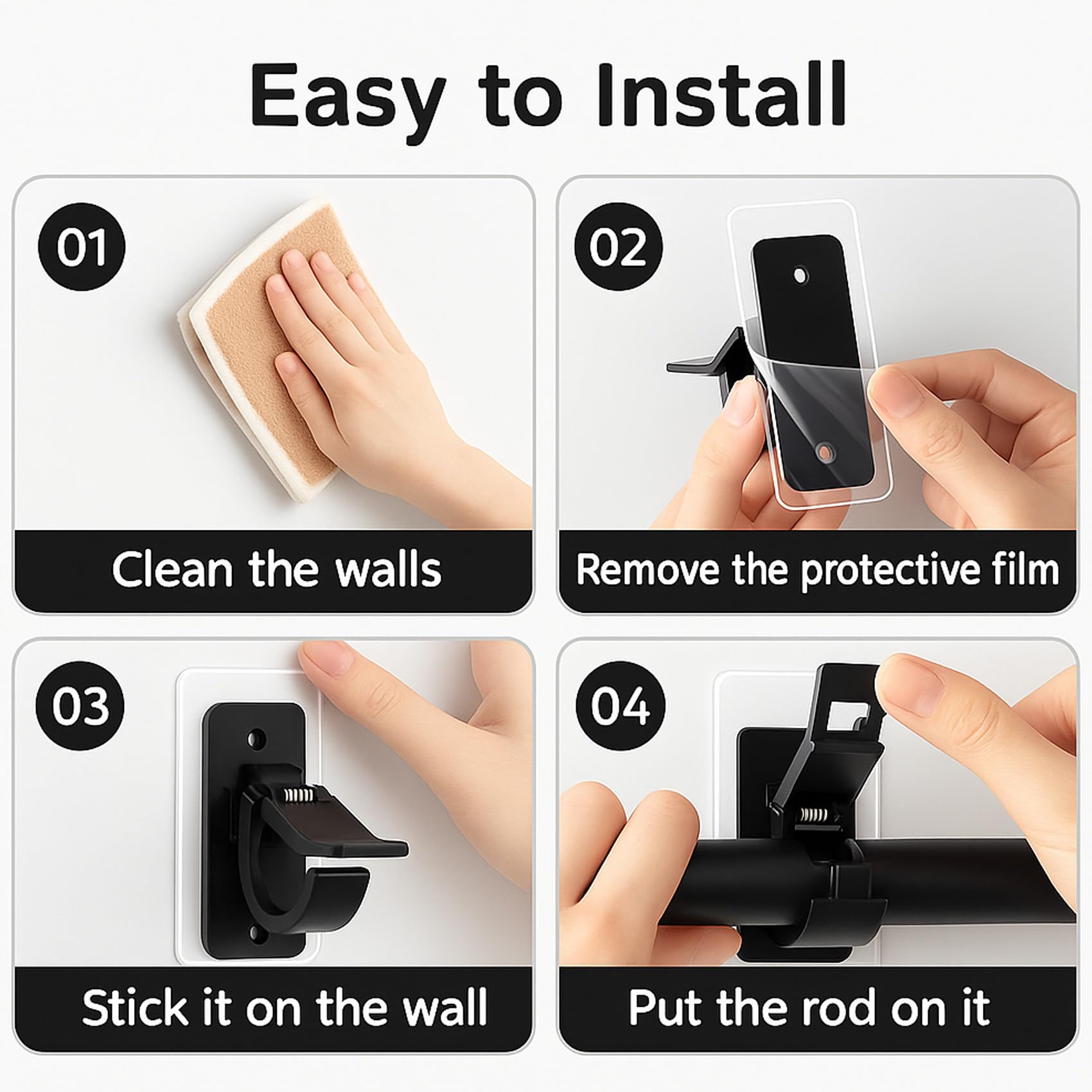 Easy to Install

01

Clean the walls

02

Remove the protective film

03

Stick it on the wall

04

Put the rod on it