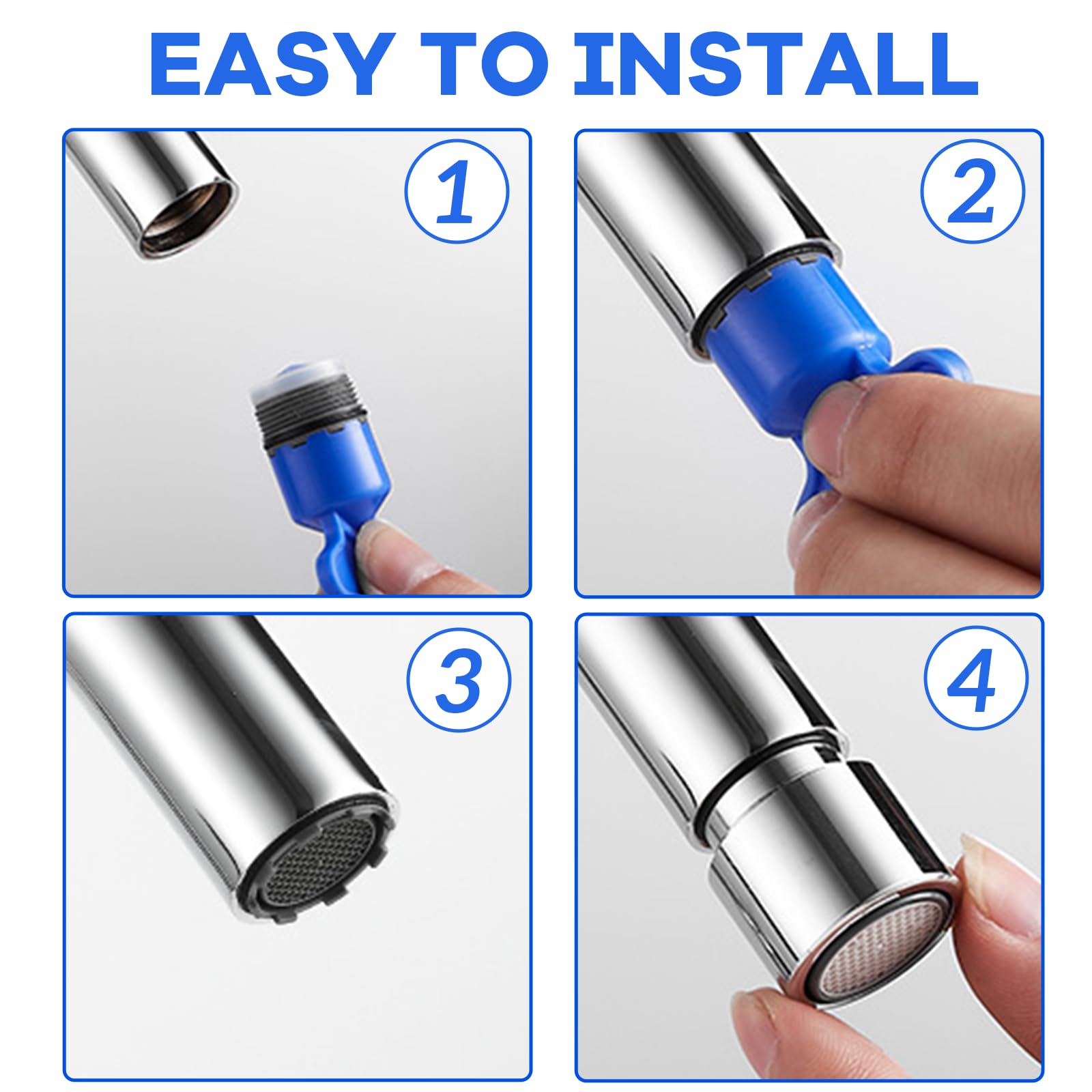 EASY TO INSTALL

1

2

3

4