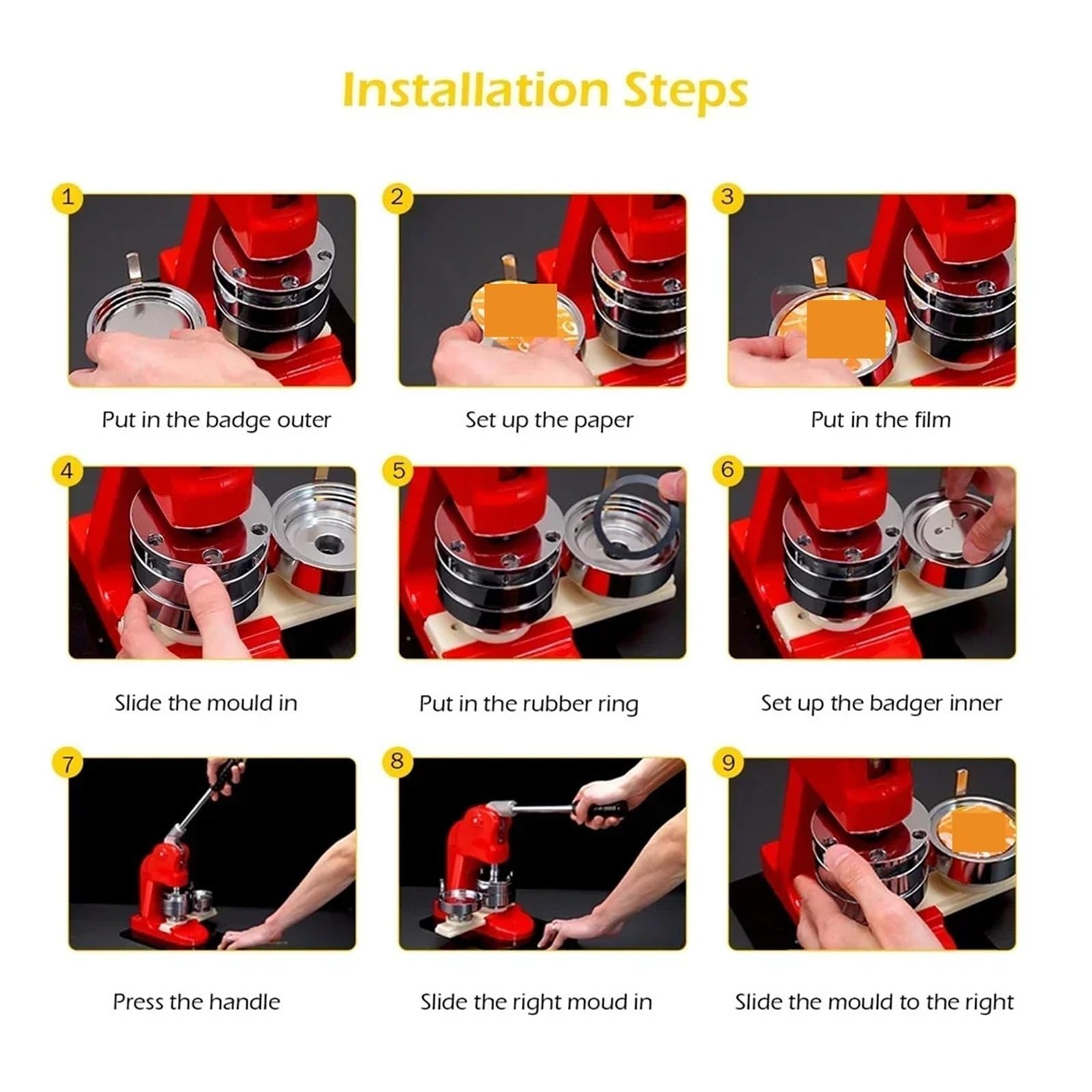 Installation Steps

1

Put in the badge outer

2

Set up the paper

3

Put in the film

4

Slide the mould in

5

Put in the rubber ring

6

Set up the badger inner

7

Press the handle

8

Slide the right moud in

9

Slide the mould to the right