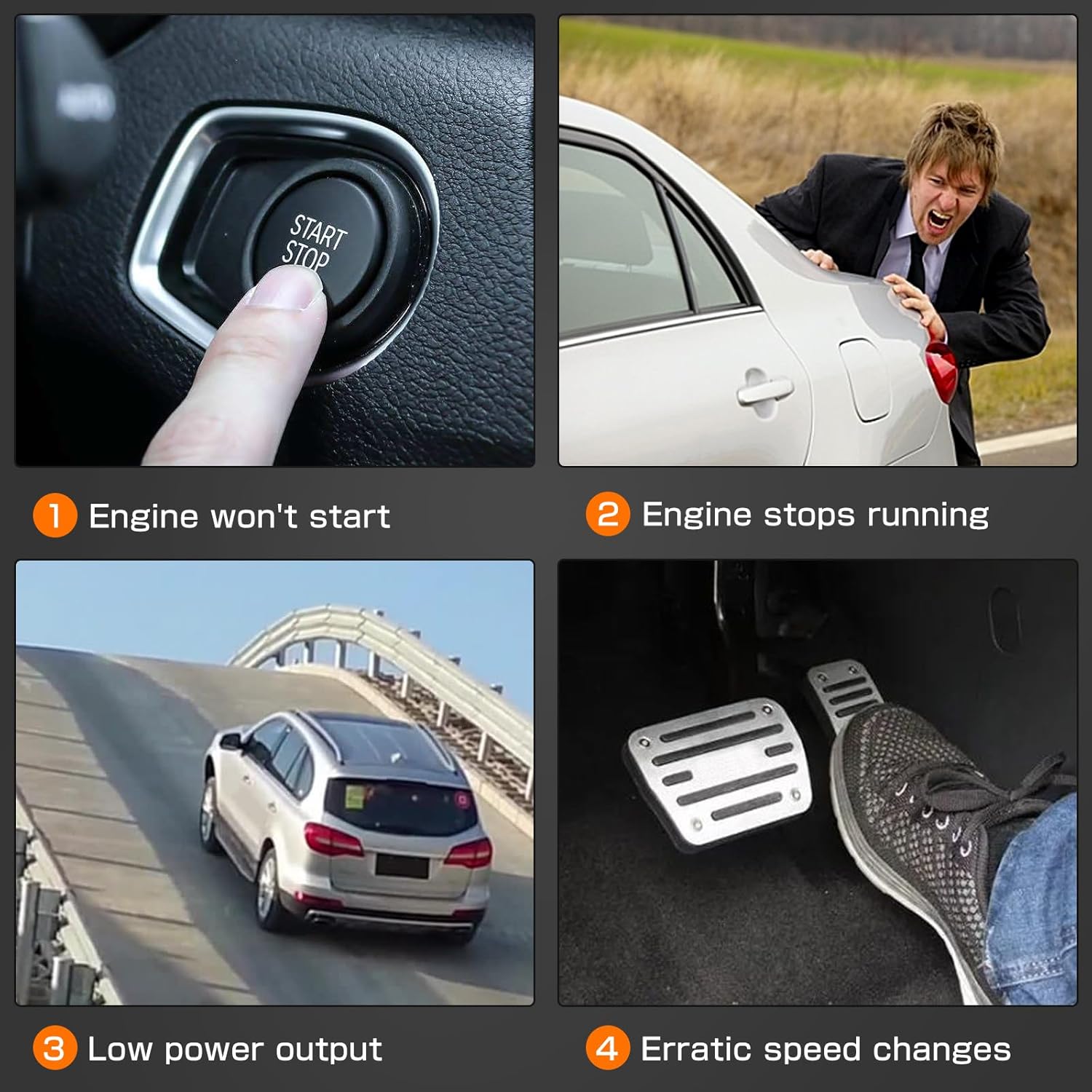 START
STOP

1 Engine won't start

2 Engine stops running

3 Low power output

4 Erratic speed changes