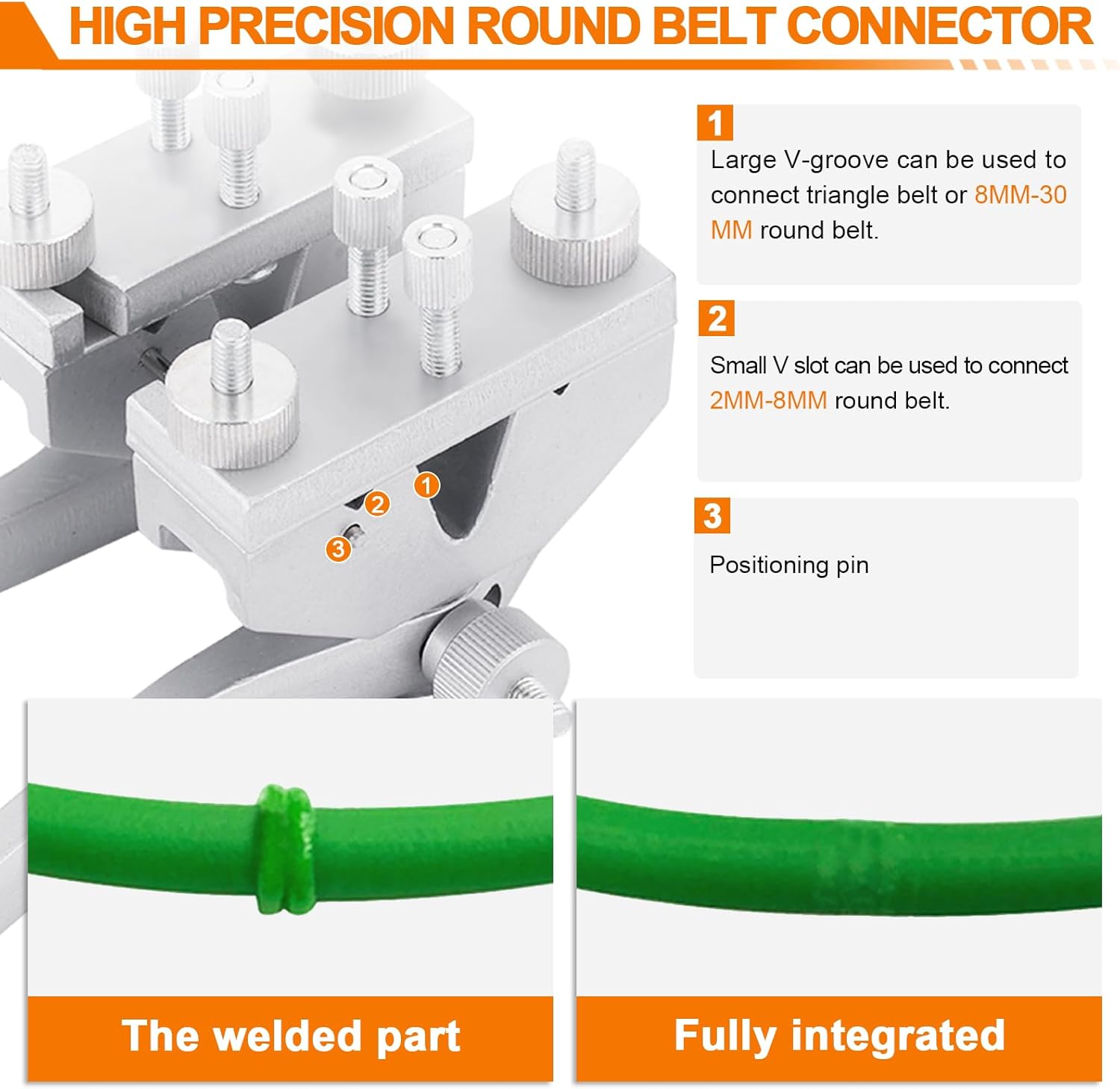 HIGH PRECISION ROUND BELT CONNECTOR

1
Large V-groove can be used to connect triangle belt or 8MM-30 MM round belt.

2
Small V slot can be used to connect 2MM-8MM round belt.

3
Positioning pin

1
2
3

The welded part

Fully integrated