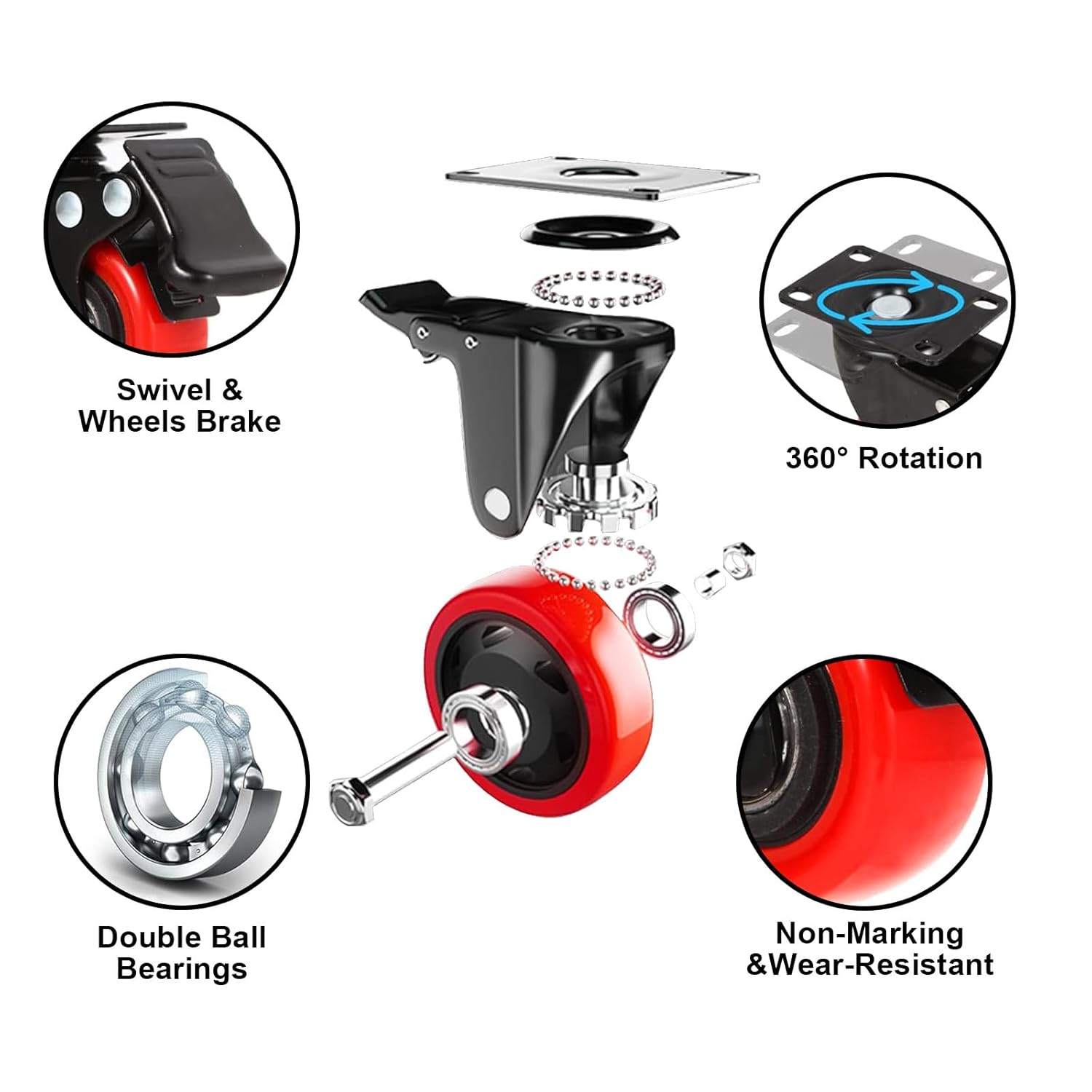 Swivel & Wheels Brake

360° Rotation

Double Ball Bearings

Non-Marking &Wear-Resistant