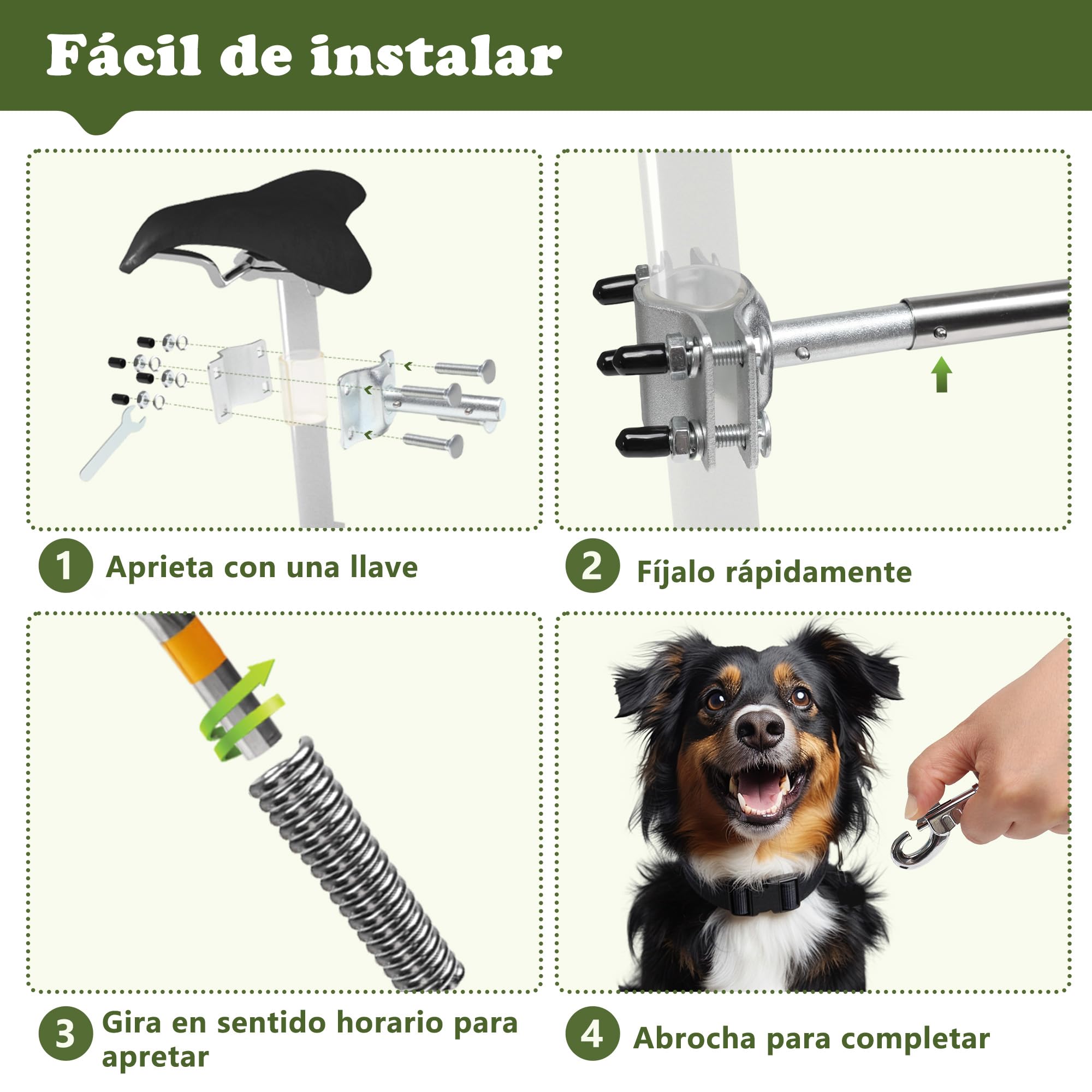 Fácil de instalar

1 Aprieta con una llave

2 Fíjalo rápidamente

3 Gira en sentido horario para apretar

4 Abrocha para completar