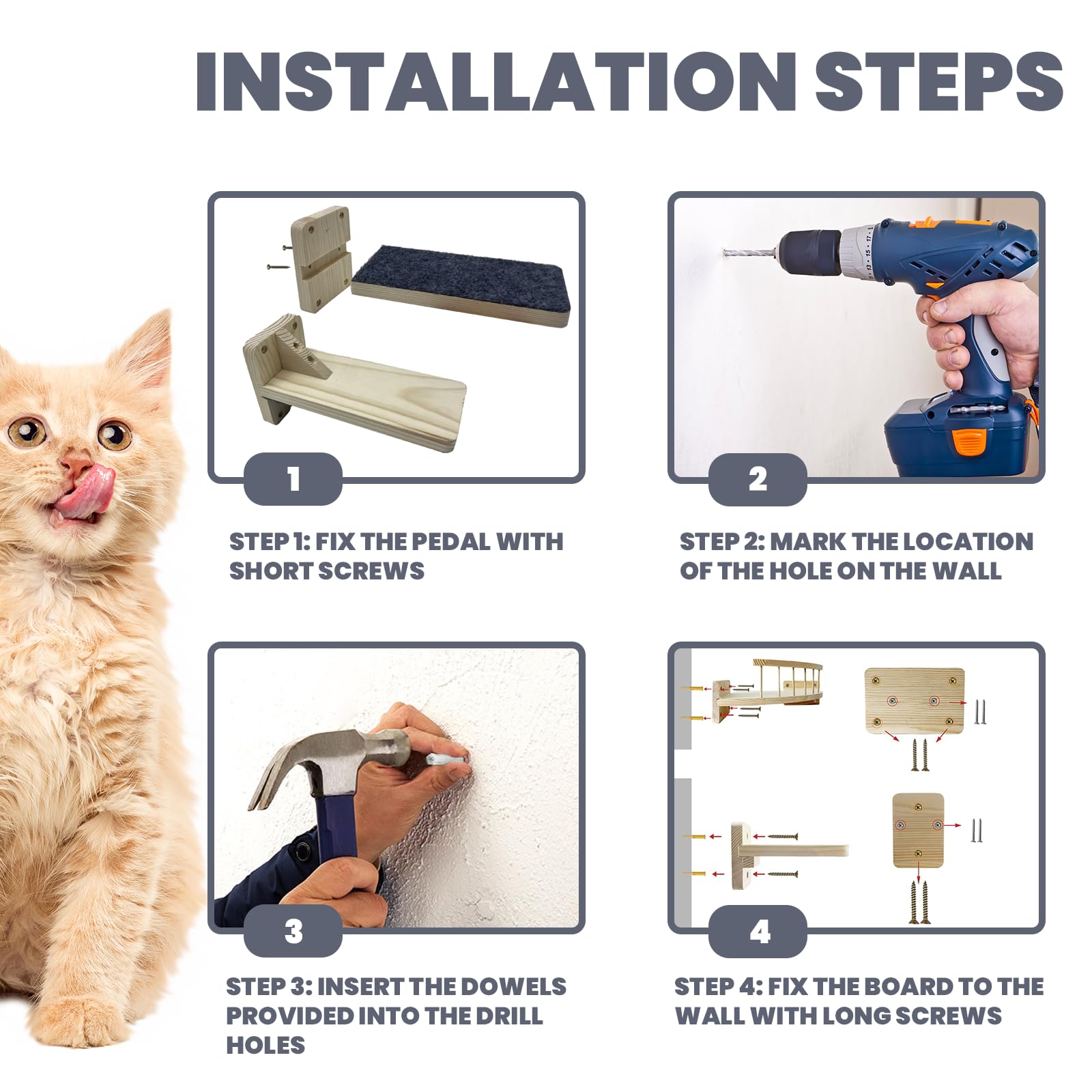 INSTALLATION STEPS

1

STEP 1: FIX THE PEDAL WITH SHORT SCREWS

2

STEP 2: MARK THE LOCATION OF THE HOLE ON THE WALL

3

STEP 3: INSERT THE DOWELS PROVIDED INTO THE DRILL HOLES

4

STEP 4: FIX THE BOARD TO THE WALL WITH LONG SCREWS