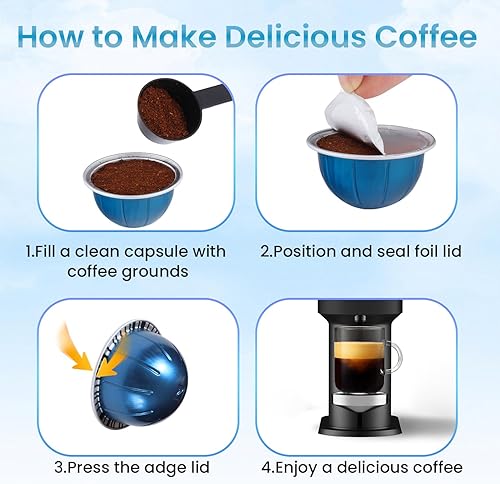 How to Make Delicious Coffee

1.Fill a clean capsule with coffee grounds

2.Position and seal foil lid

3.Press the adge lid

4.Enjoy a delicious coffee