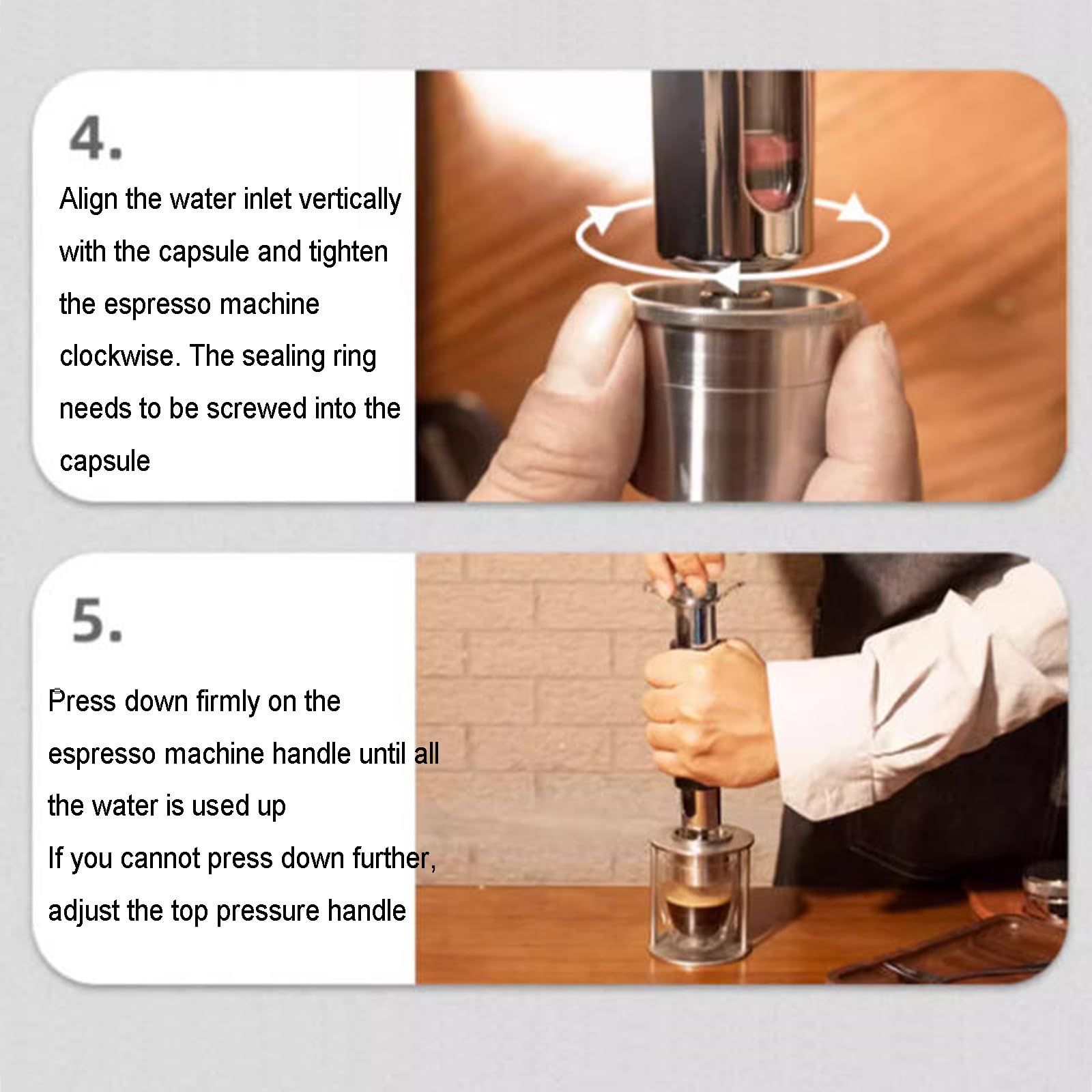 4.

Align the water inlet vertically with the capsule and tighten the espresso machine clockwise. The sealing ring needs to be screwed into the capsule

5.

Press down firmly on the espresso machine handle until all the water is used up
If you cannot press down further, adjust the top pressure handle