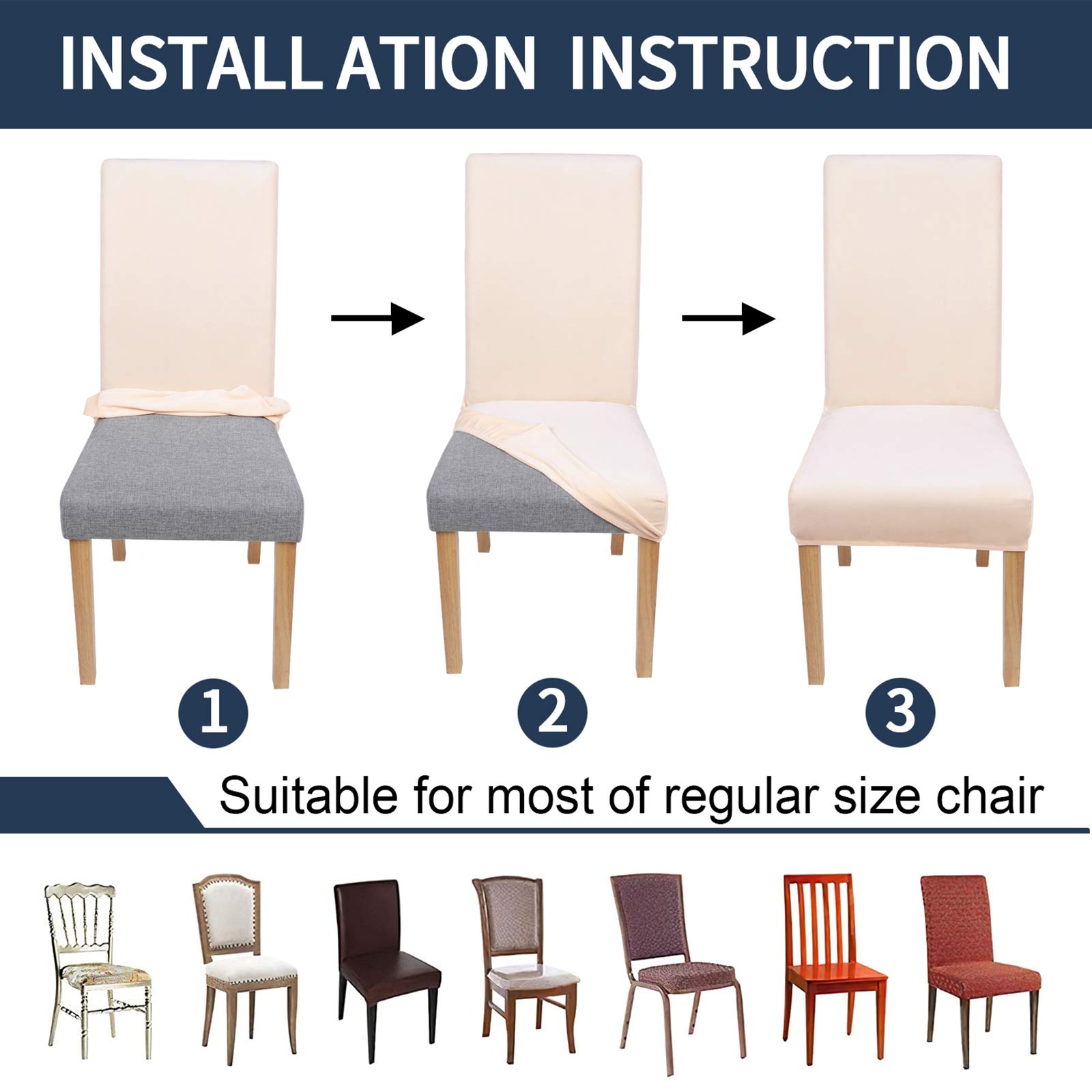 INSTALL ATION INSTRUCTION

1

2

3

Suitable for most of regular size chair