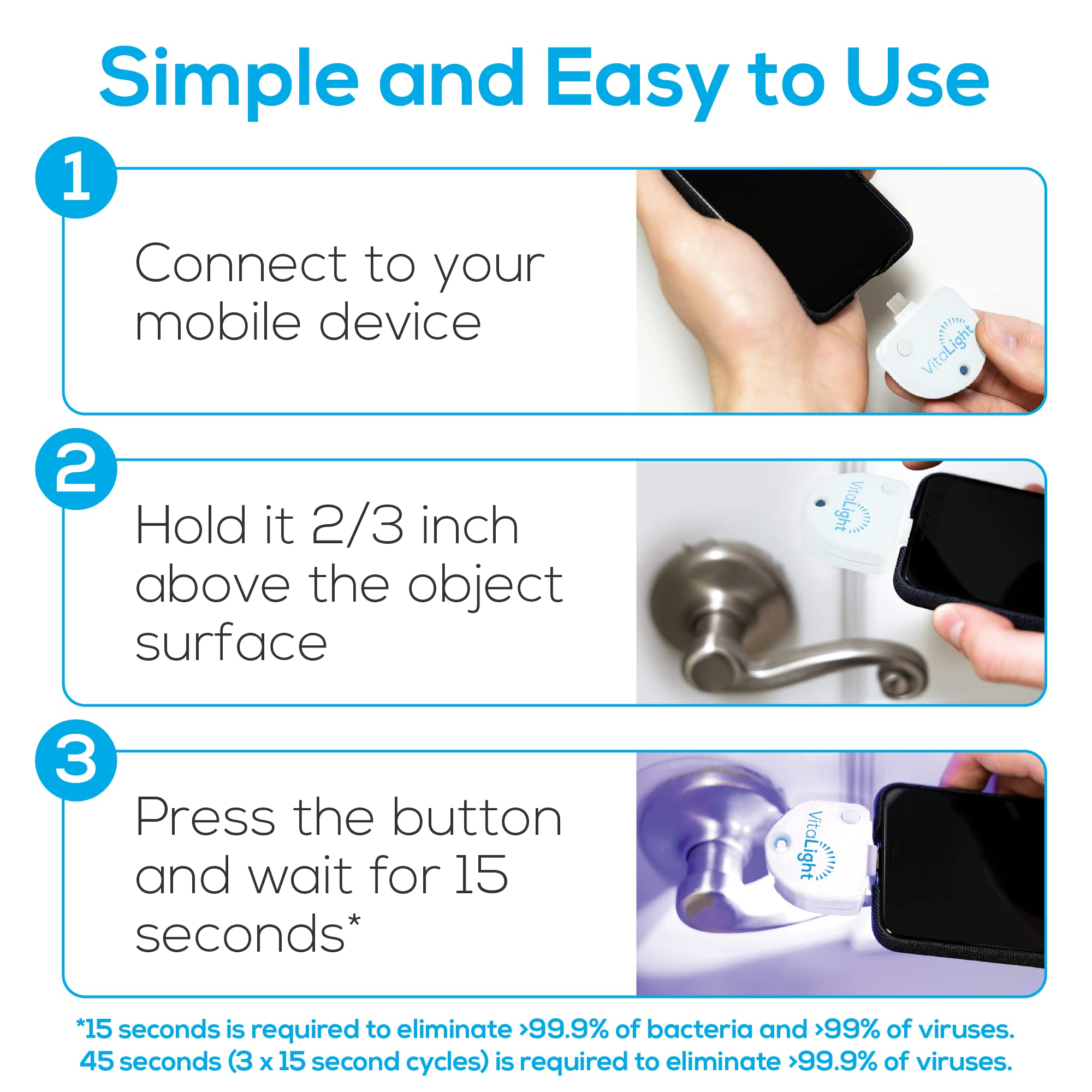 Simple and Easy to Use

1

Connect to your mobile device

VitaLight

2

Hold it 2/3 inch above the object surface

VitaLight

3

Press the button and wait for 15 seconds*

VitaLight

*15 seconds is required to eliminate >99.9% of bacteria and >99% of viruses. 45 seconds (3 x 15 second cycles) is required to eliminate >99.9% of viruses.