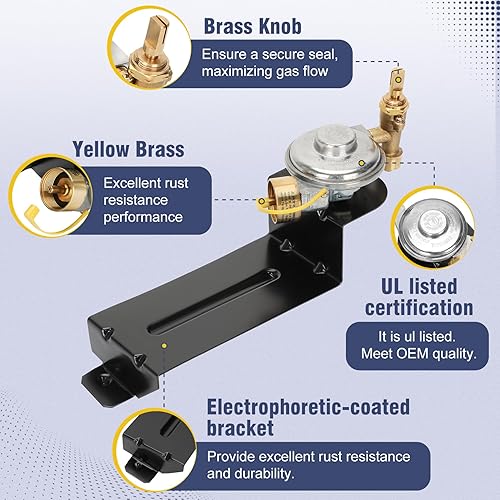 Brass Knob

Ensure a secure seal, maximizing gas flow

Yellow Brass

Excellent rust resistance performance

UL listed certification

It is ul listed. Meet OEM quality.

Electrophoretic-coated bracket

Provide excellent rust resistance and durability.