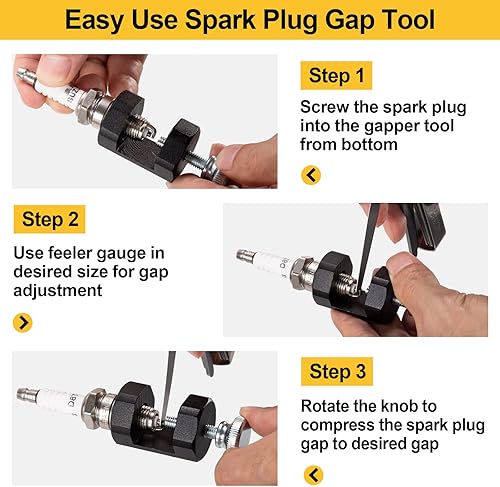 Easy Use Spark Plug Gap Tool

Step 1

Screw the spark plug into the gapper tool from bottom

Step 2

Use feeler gauge in desired size for gap adjustment

Step 3

Rotate the knob to compress the spark plug gap to desired gap