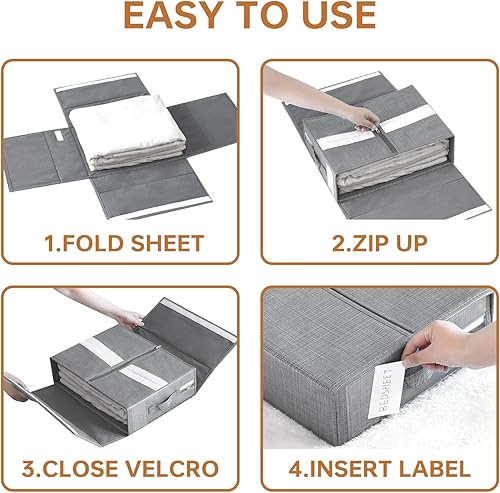 EASY TO USE

1.FOLD SHEET

2.ZIP UP

3.CLOSE VELCRO

BEDSHEET

4.INSERT LABEL