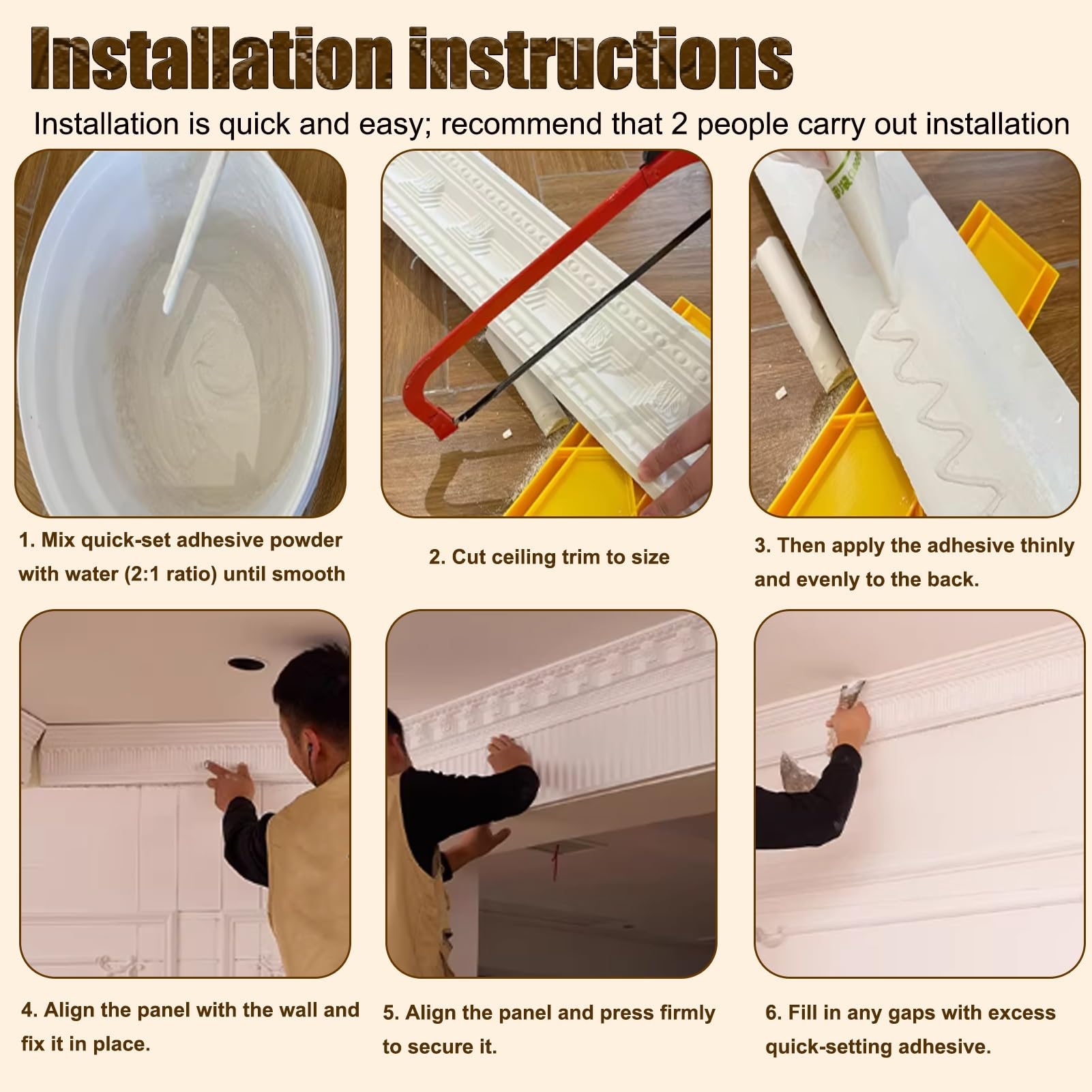 Installation instructions

Installation is quick and easy; recommend that 2 people carry out installation

1. Mix quick-set adhesive powder with water (2:1 ratio) until smooth

2. Cut ceiling trim to size

3. Then apply the adhesive thinly and evenly to the back.

4. Align the panel with the wall and fix it in place.

5. Align the panel and press firmly to secure it.

6. Fill in any gaps with excess quick-setting adhesive.