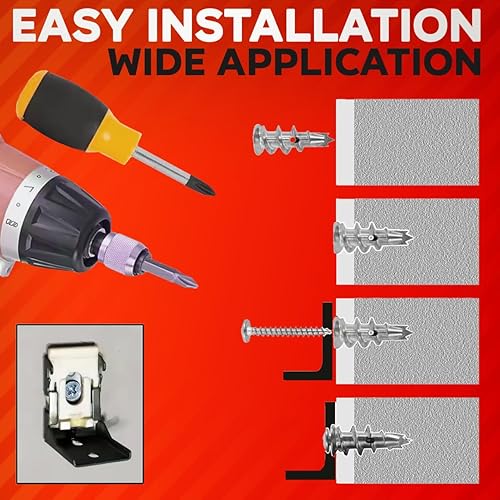 EASY INSTALLATION
WIDE APPLICATION