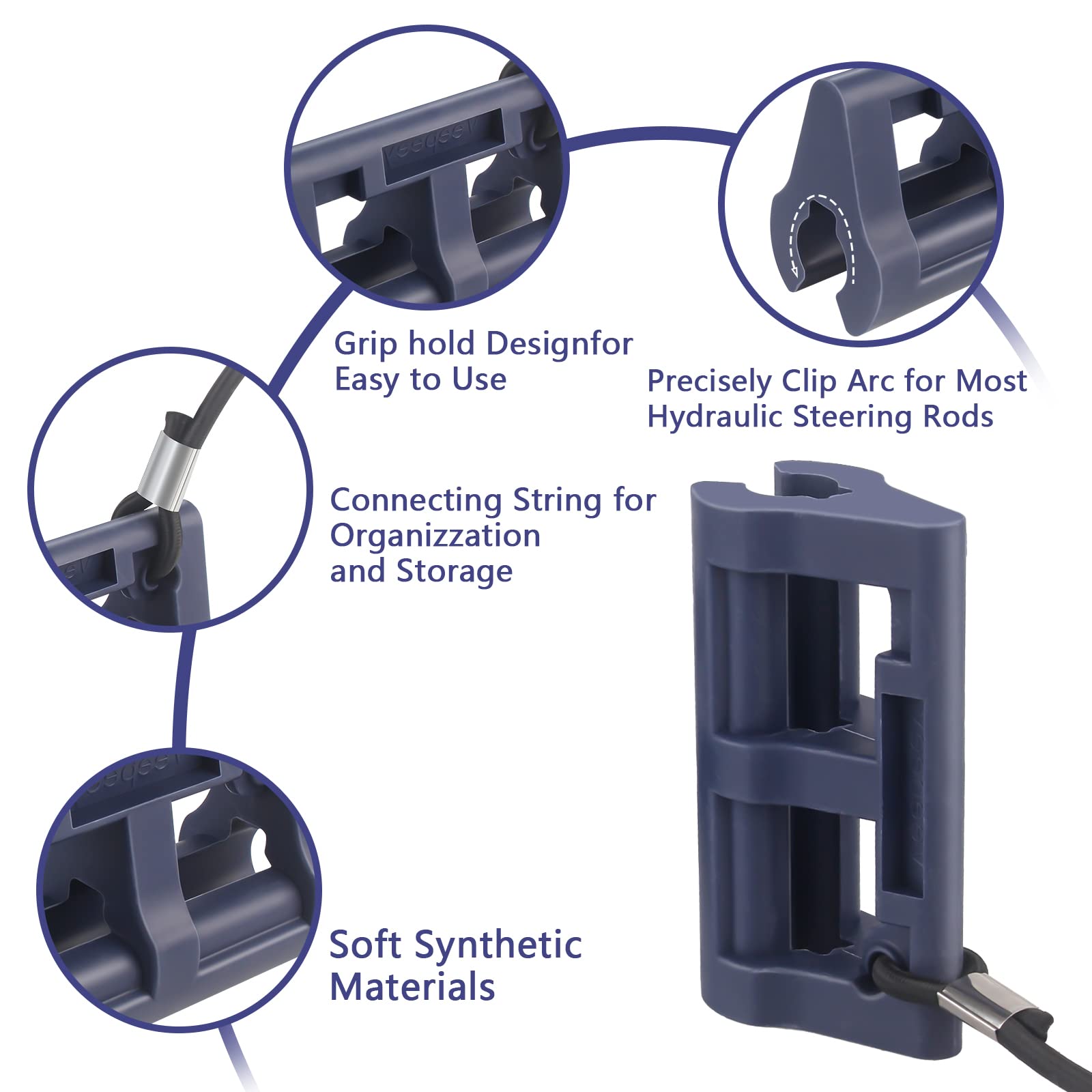 Grip hold Designfor Easy to Use

Precisely Clip Arc for Most Hydraulic Steering Rods

Connecting String for Organizzation and Storage

Soft Synthetic Materials