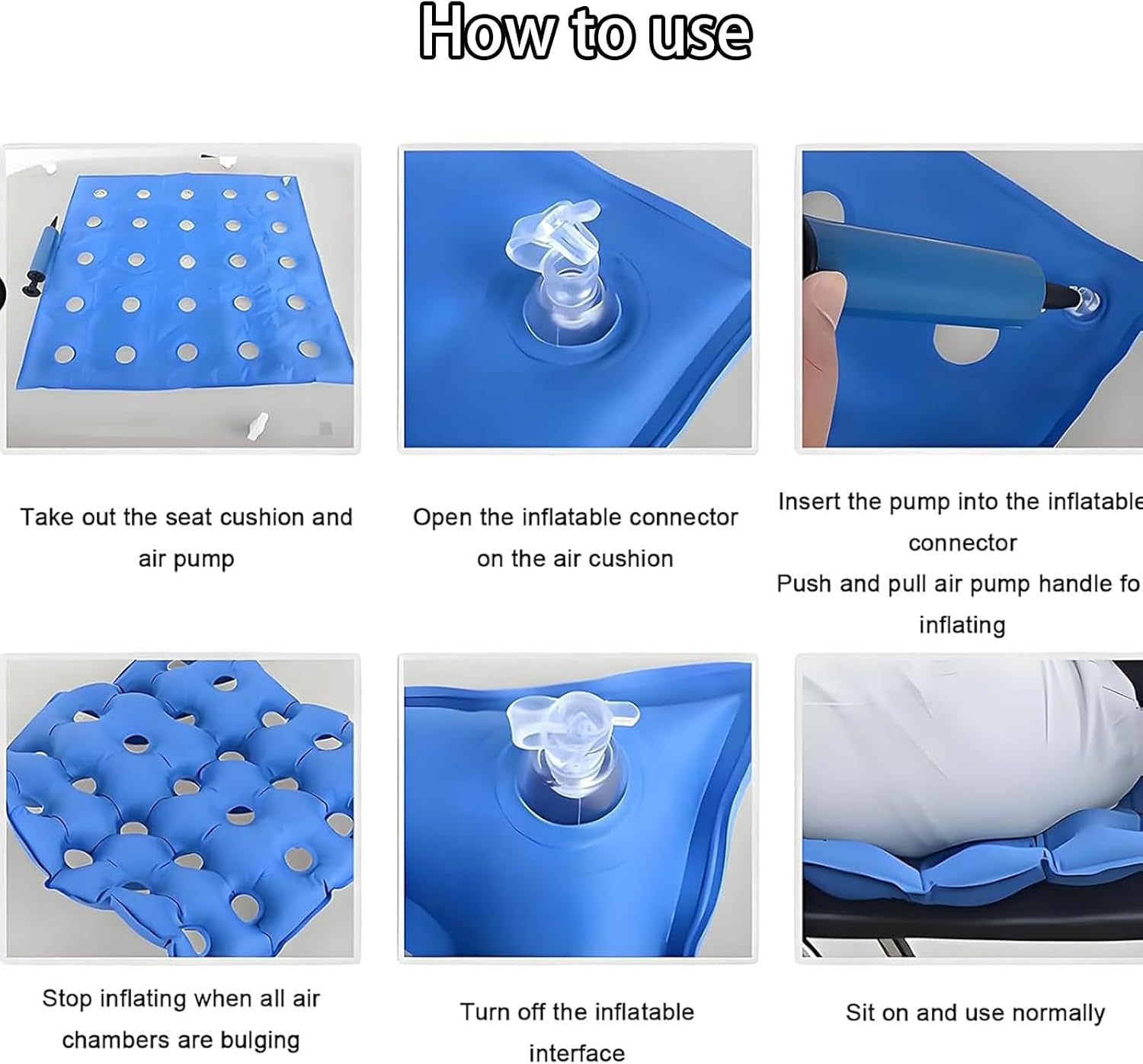 How to use

Take out the seat cushion and air pump

Open the inflatable connector on the air cushion

Insert the pump into the inflatable connector
Push and pull air pump handle fo inflating

Stop inflating when all air chambers are bulging

Turn off the inflatable interface

Sit on and use normally