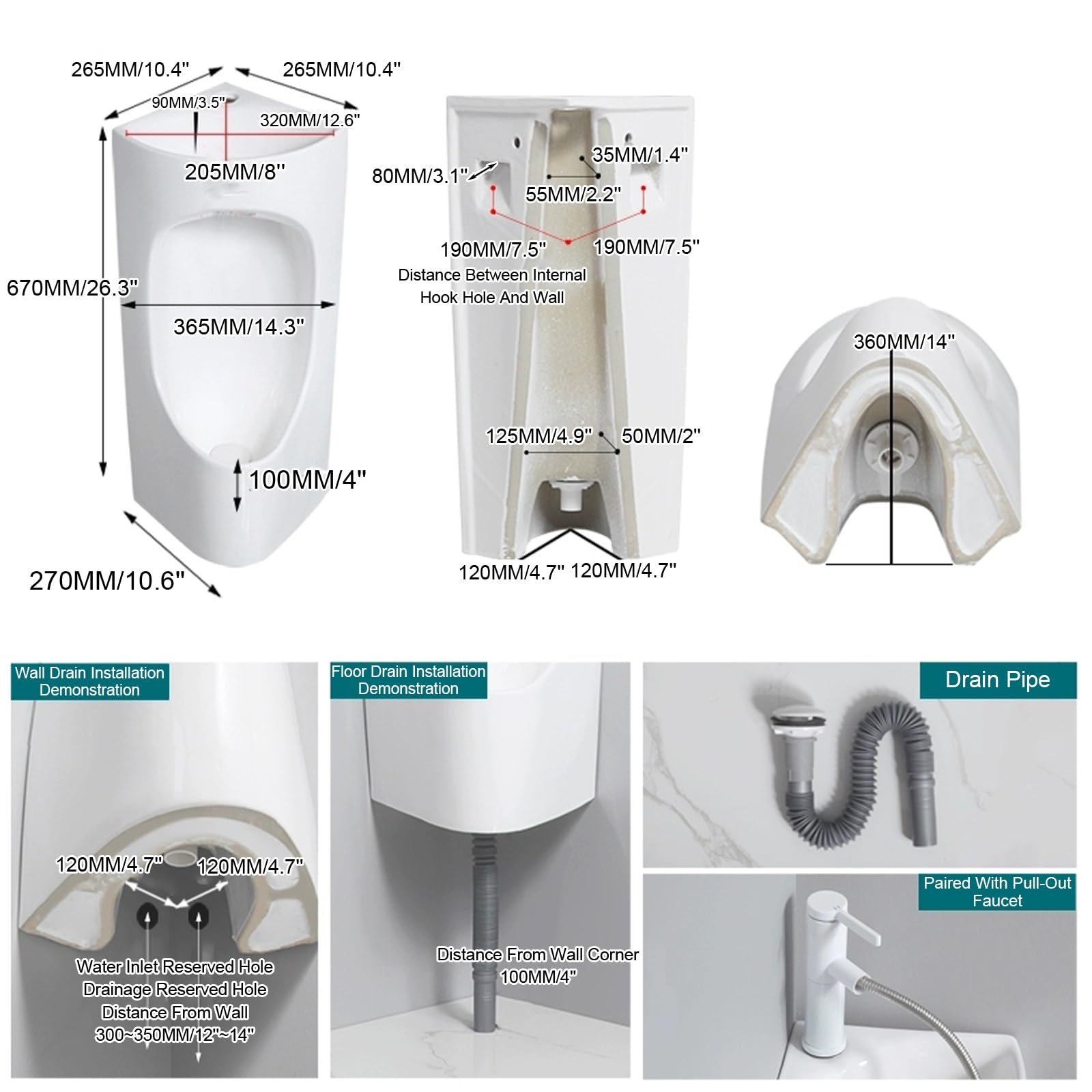 265MM/10.4" 265MM/10.4"
90MM/3.5"
320MM/12.6"
205MM/8"
670MM/26.3"
365MM/14.3"
100MM/4"
270MM/10.6"

80MM/3.1"
35MM/1.4"
55MM/2.2"
190MM/7.5"
190MM/7.5"
Distance Between Internal Hook Hole And Wall
125MM/4.9"
50MM/2"
120MM/4.7" 120MM/4.7"

360MM/14"

Wall Drain Installation Demonstration
120MM/4.7" 120MM/4.7"
Water Inlet Reserved Hole
Drainage Reserved Hole
Distance From Wall
300~350MM/12"~14"

Floor Drain Installation Demonstration
Distance From Wall Corner
100MM/4"

Drain Pipe

Paired With Pull-Out Faucet