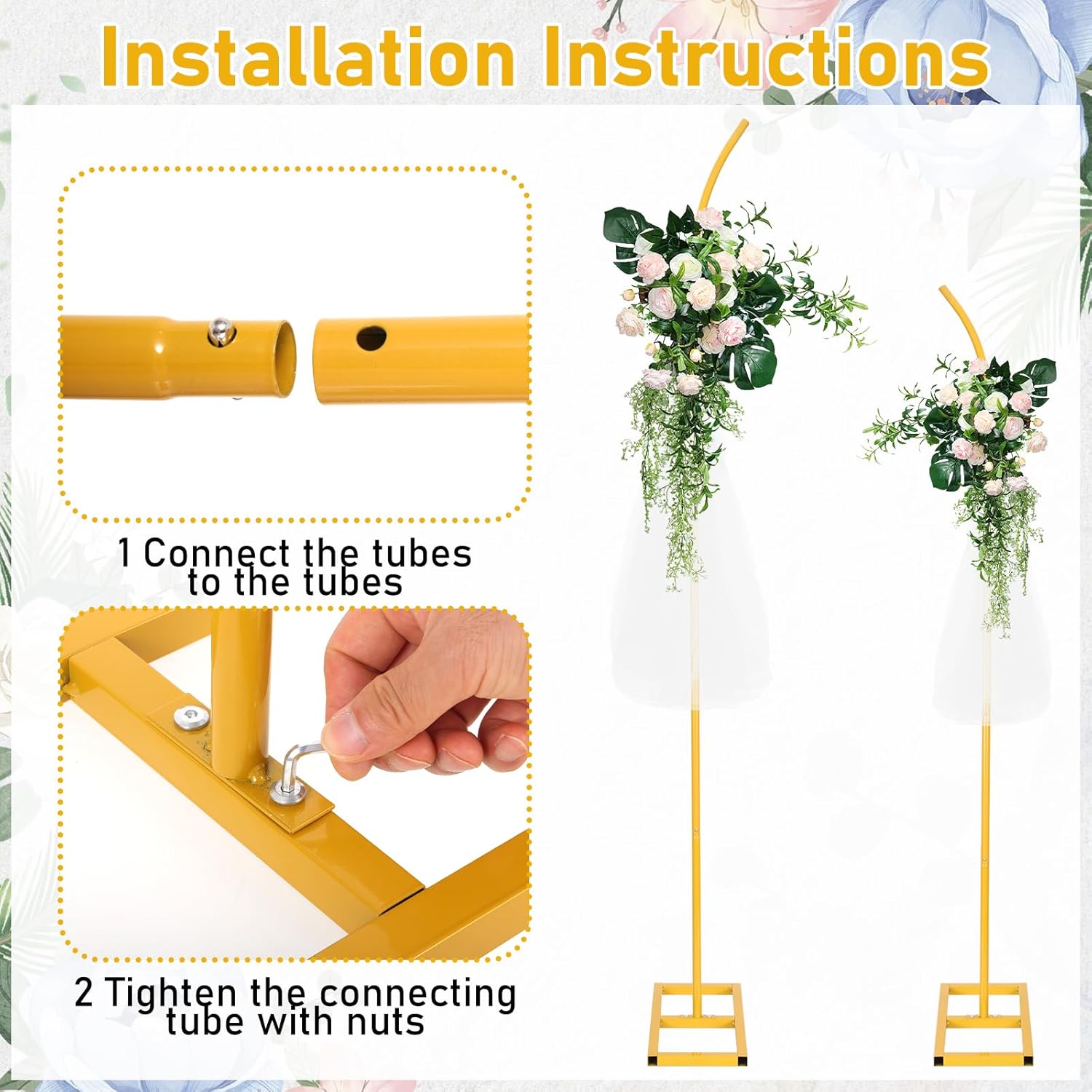 Installation Instructions

1 Connect the tubes to the tubes

2 Tighten the connecting tube with nuts